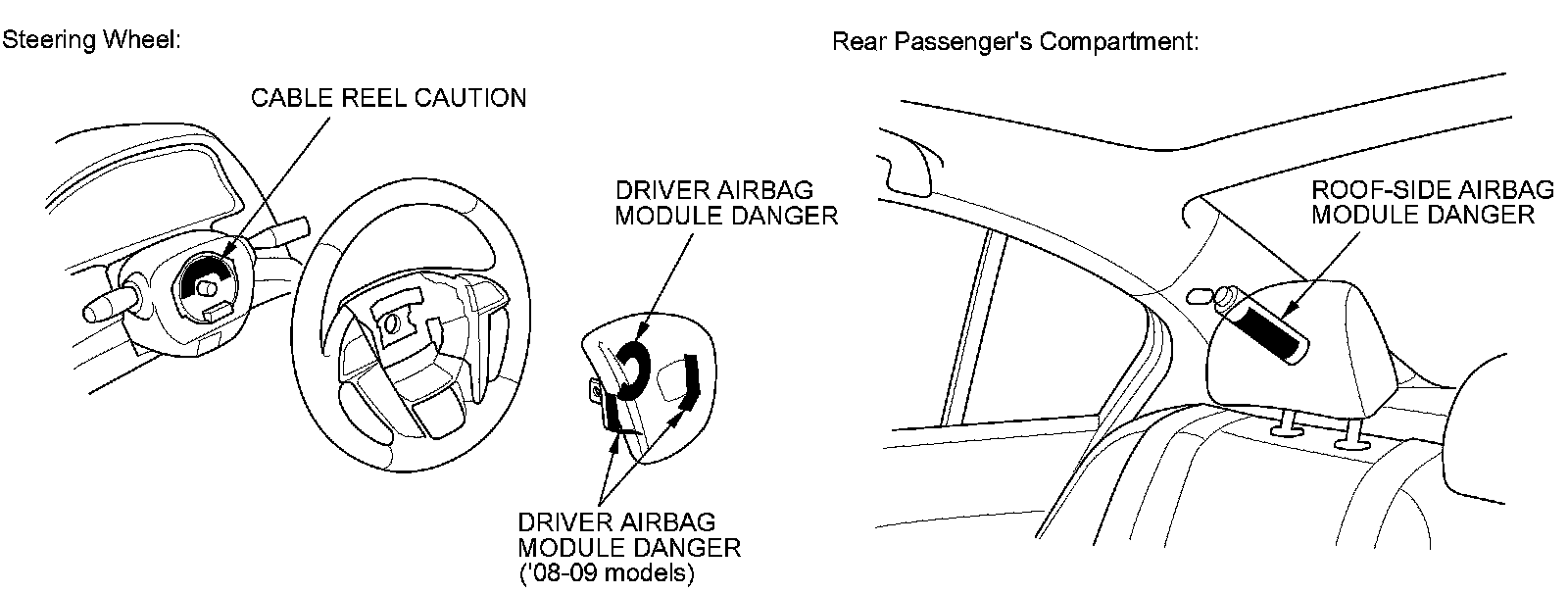 Steering Wheel:

CABLE REEL CAUTION

DRIVER AIRBAG MODULE DANGER

DRIVER AIRBAG MODULE DANGER ('08-09 models)

Rear Passenger's Compartment:

ROOF-SIDE AIRBAG MODULE DANGER