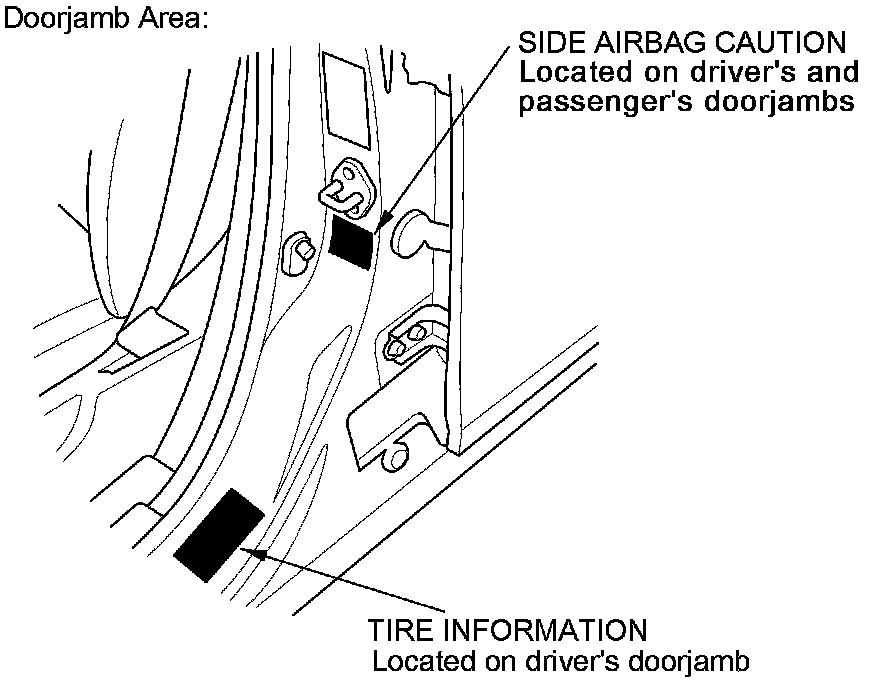 Doorjamb Area:

SIDE AIRBAG CAUTION
Located on driver's and passenger's doorjambs

TIRE INFORMATION
Located on driver's doorjamb