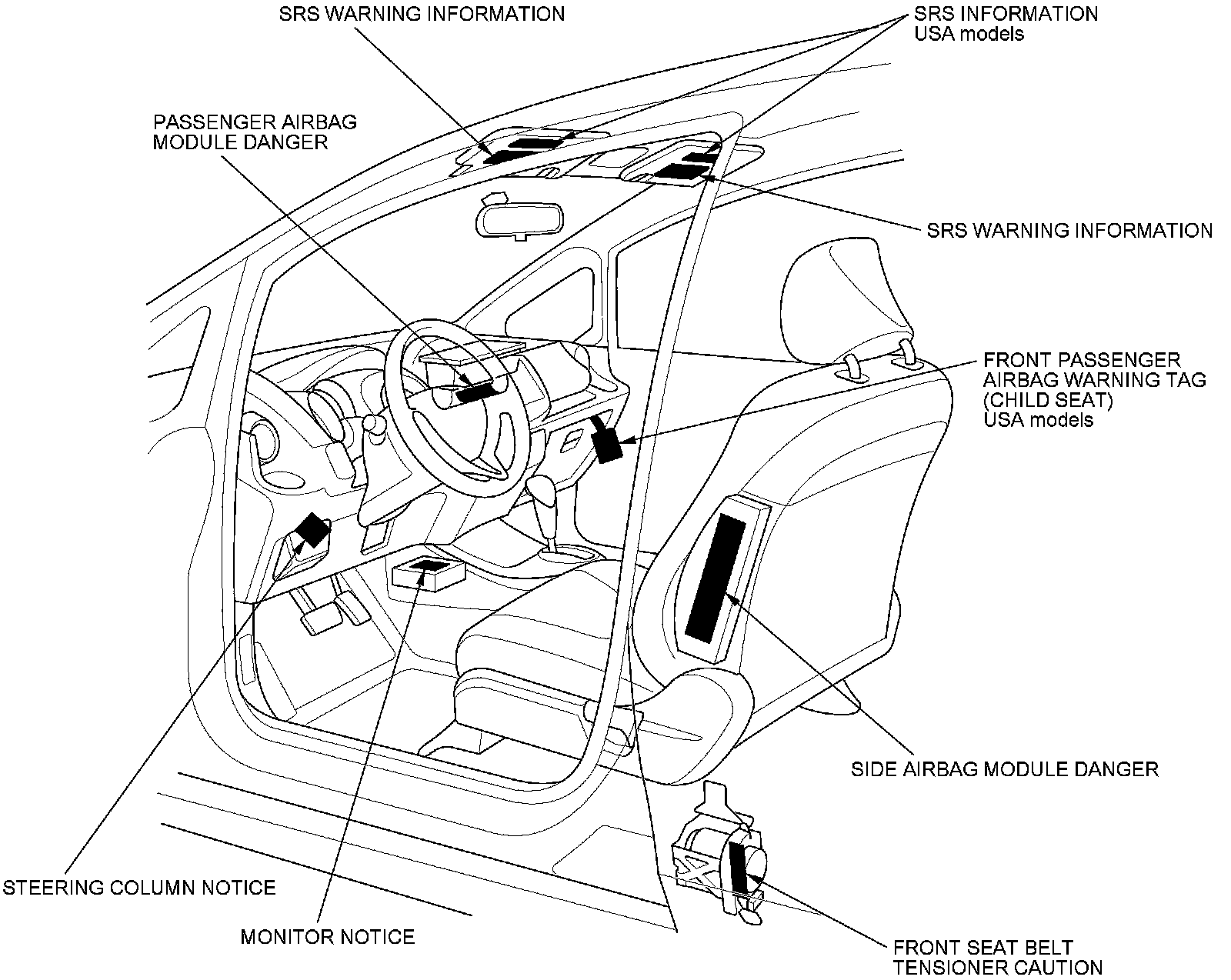 SRS WARNING INFORMATION

SRS INFORMATION
USA models

PASSENGER AIRBAG
MODULE DANGER

SRS WARNING INFORMATION

FRONT PASSENGER
AIRBAG WARNING TAG
(CHILD SEAT)
USA models

SIDE AIRBAG MODULE DANGER

STEERING COLUMN NOTICE

MONITOR NOTICE

FRONT SEAT BELT
TENSIONER CAUTION