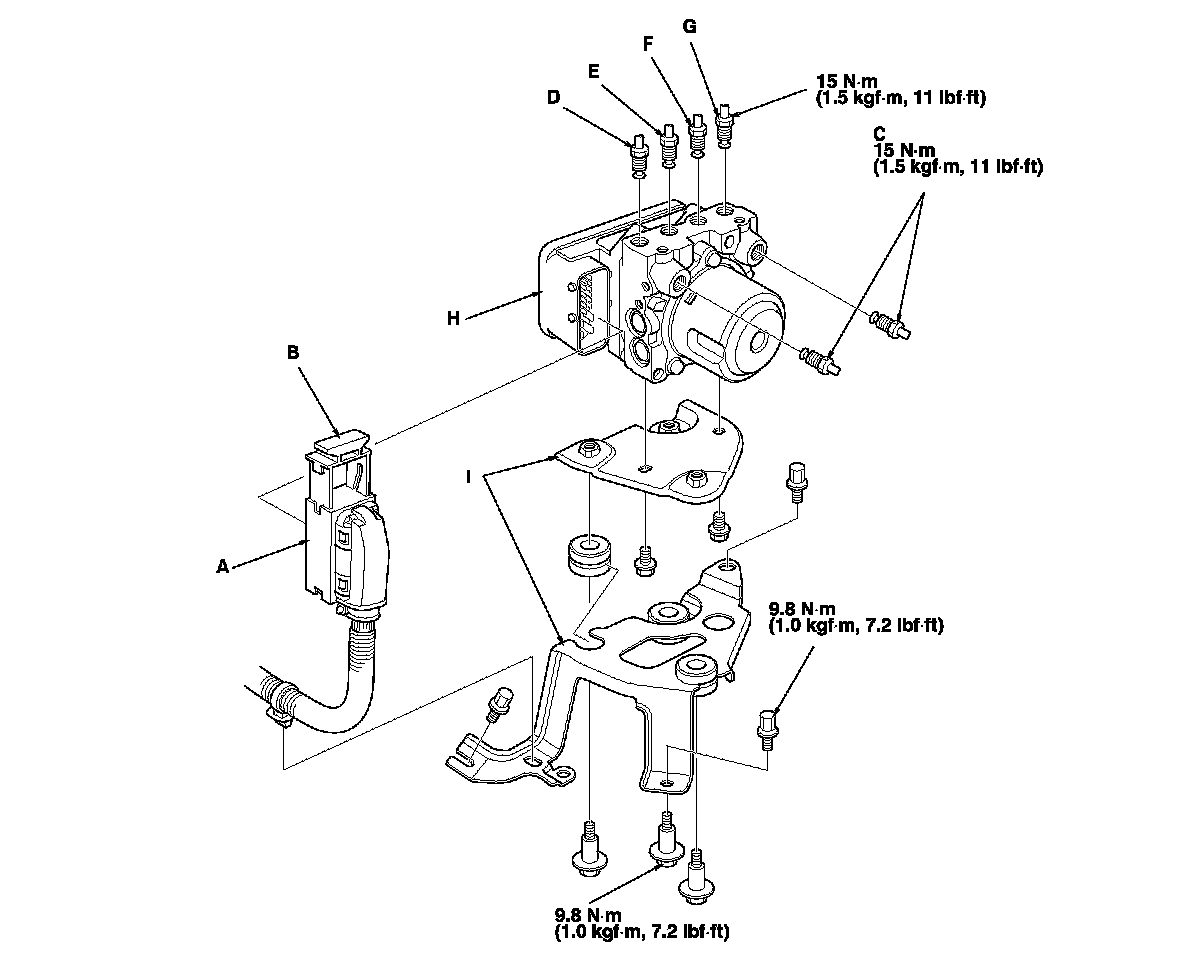 G
F
E
D
15 N·m
(1.5 kgf·m, 11 lbf·ft)
C
15 N·m
(1.5 kgf·m, 11 lbf·ft)
H
B
I
A
9.8 N·m
(1.0 kgf·m, 7.2 lbf·ft)
9.8 N·m
(1.0 kgf·m, 7.2 lbf·ft)