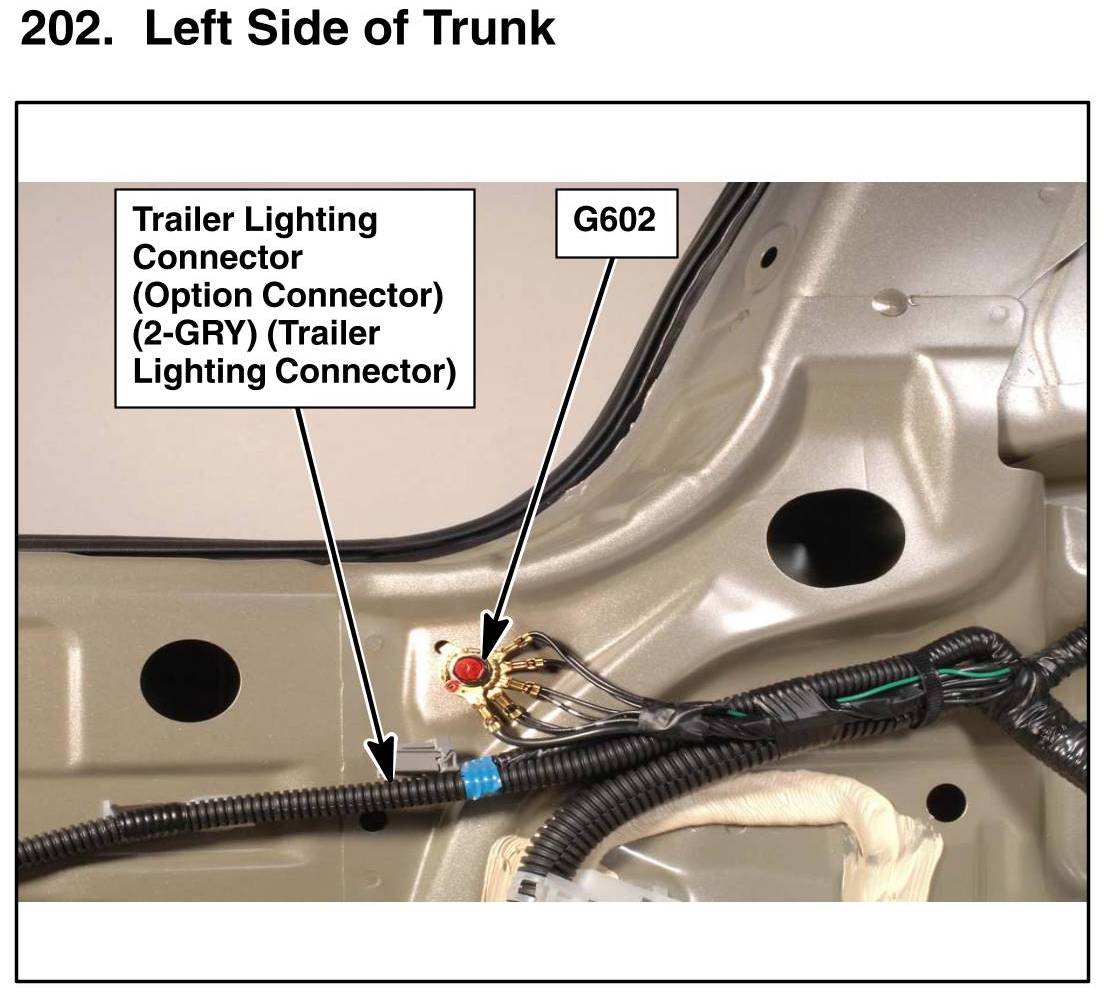 202. Left Side of Trunk

Trailer Lighting Connector (Option Connector) (2-GRY) (Trailer Lighting Connector)

G602