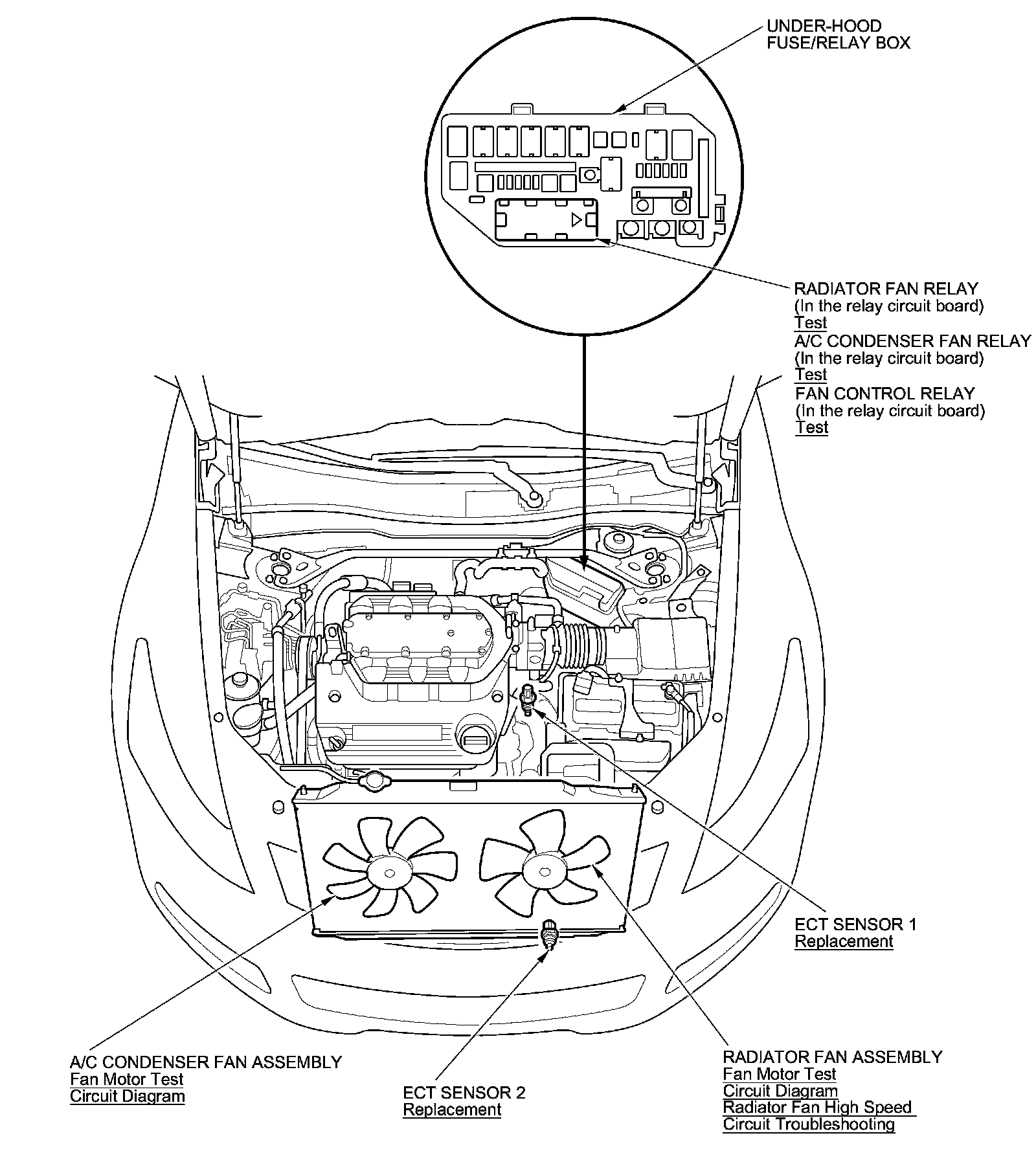 UNDER-HOOD
FUSE/RELAY BOX

RADIATOR FAN RELAY
(In the relay circuit board)
Test
A/C CONDENSER FAN RELAY
(In the relay circuit board)
Test
FAN CONTROL RELAY
(In the relay circuit board)
Test

ECT SENSOR 1
Replacement

A/C CONDENSER FAN ASSEMBLY
Fan Motor Test
Circuit Diagram

ECT SENSOR 2
Replacement

RADIATOR FAN ASSEMBLY
Fan Motor Test
Circuit Diagram
Radiator Fan High Speed
Circuit Troubleshooting