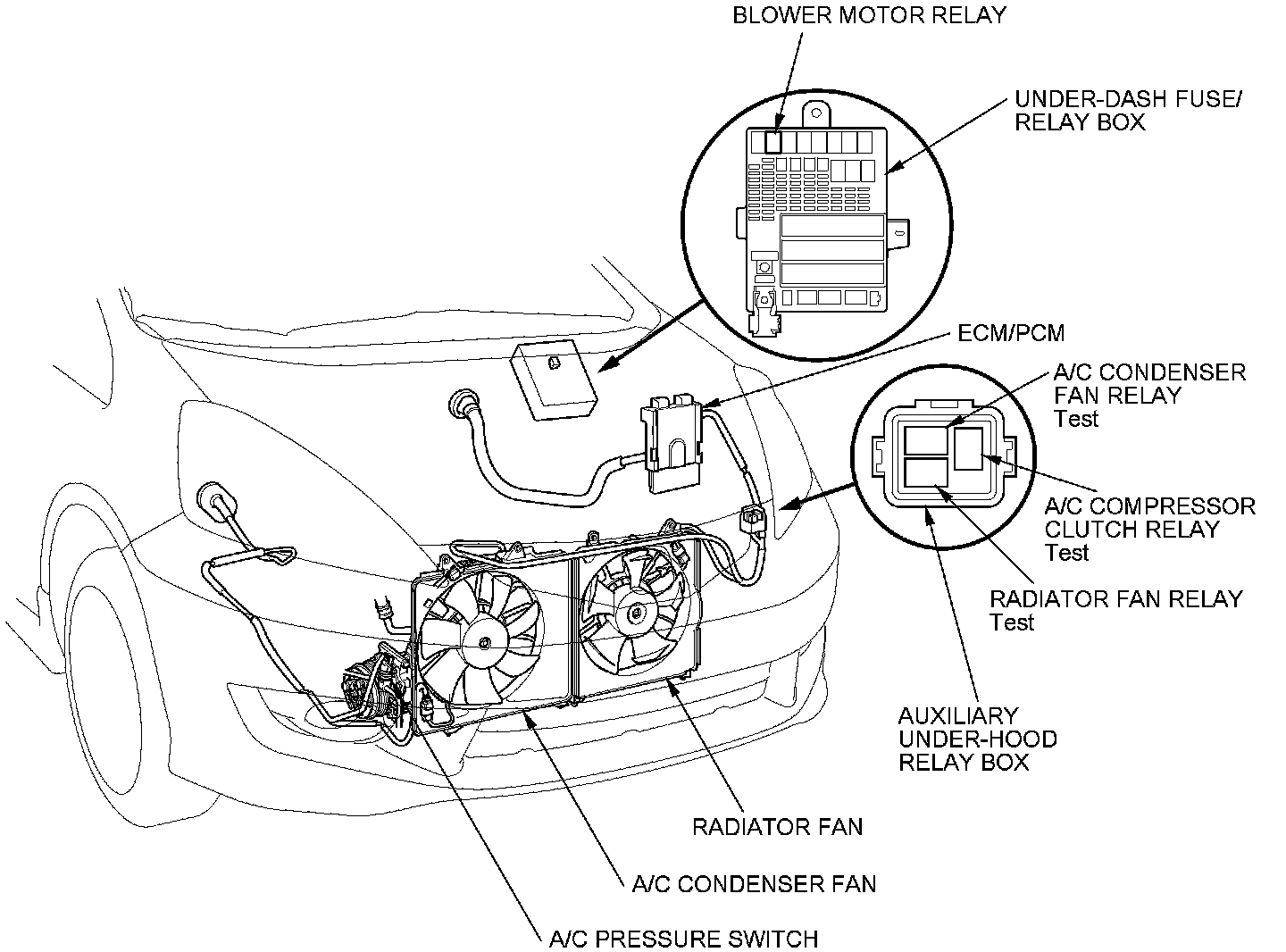 BLOWER MOTOR RELAY

UNDER-DASH FUSE/ RELAY BOX

ECM/PCM

A/C CONDENSER FAN RELAY Test

A/C COMPRESSOR CLUTCH RELAY Test

RADIATOR FAN RELAY Test

AUXILIARY UNDER-HOOD RELAY BOX

RADIATOR FAN

A/C CONDENSER FAN

A/C PRESSURE SWITCH