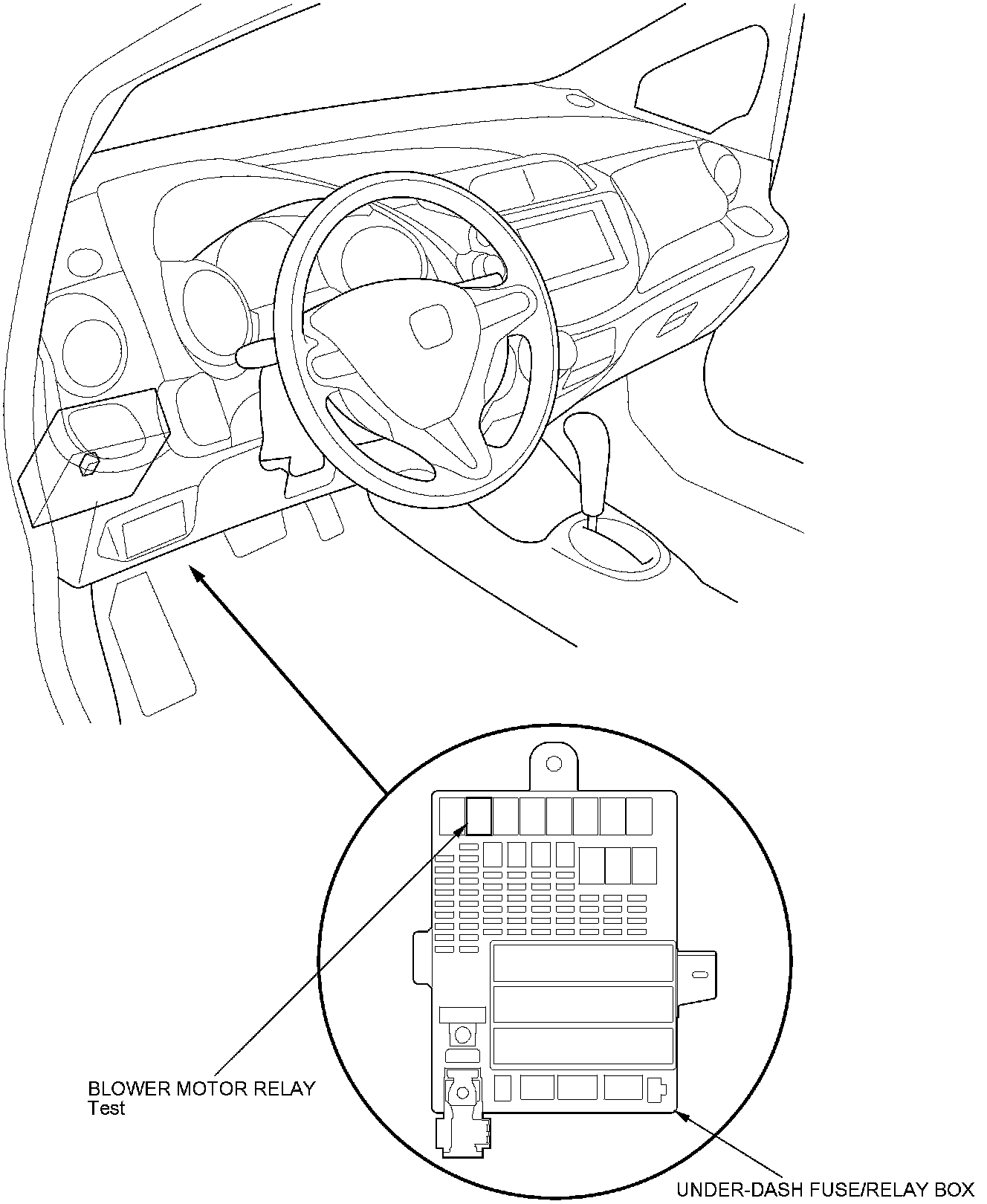 BLOWER MOTOR RELAY
Test

UNDER-DASH FUSE/RELAY BOX