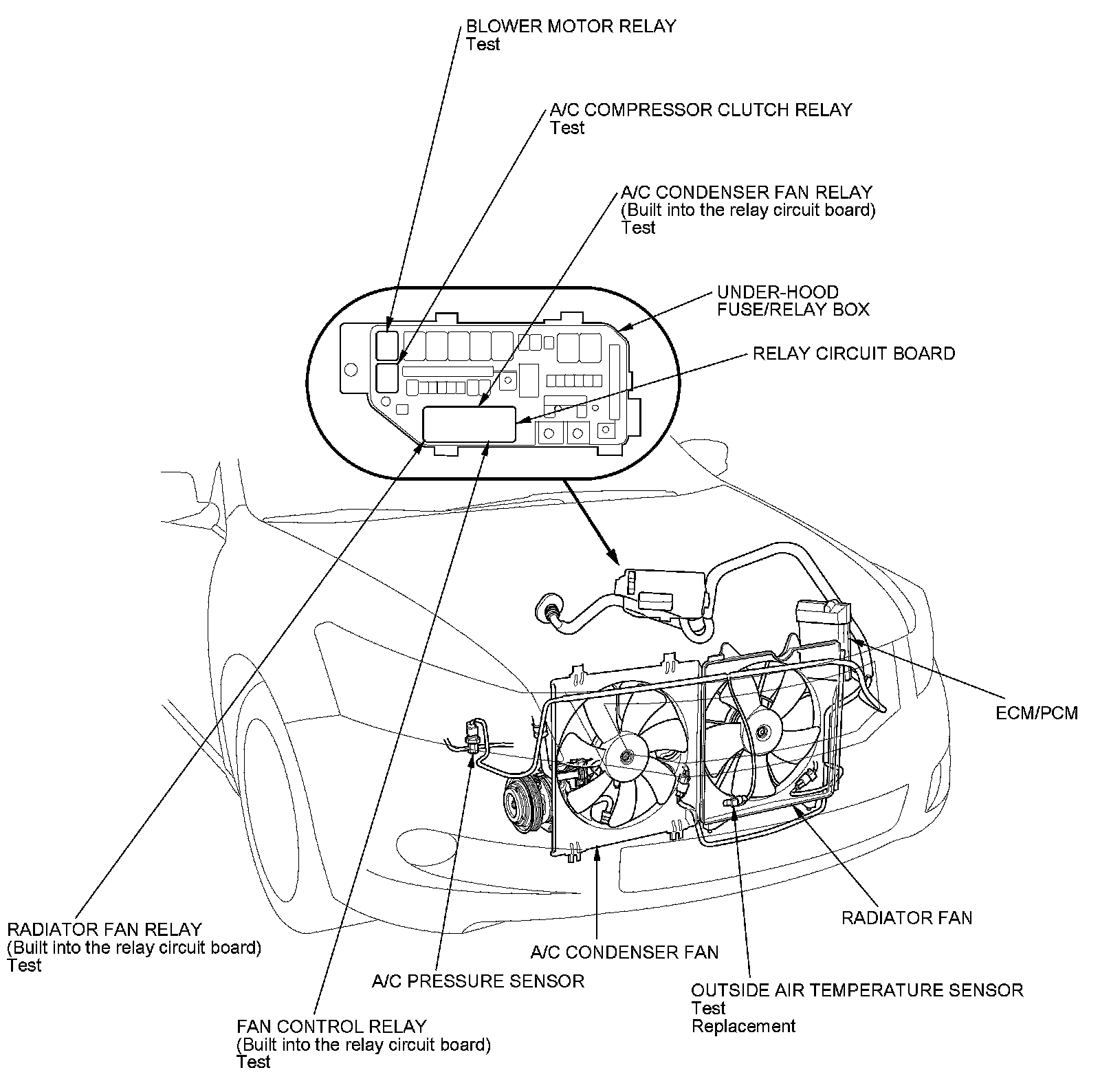 BLOWER MOTOR RELAY
Test

A/C COMPRESSOR CLUTCH RELAY
Test

A/C CONDENSER FAN RELAY
(Built into the relay circuit board)
Test

UNDER-HOOD
FUSE/RELAY BOX

RELAY CIRCUIT BOARD

ECM/PCM

RADIATOR FAN

RADIATOR FAN RELAY
(Built into the relay circuit board)
Test

A/C CONDENSER FAN

A/C PRESSURE SENSOR

OUTSIDE AIR TEMPERATURE SENSOR
Test
Replacement

FAN CONTROL RELAY
(Built into the relay circuit board)
Test