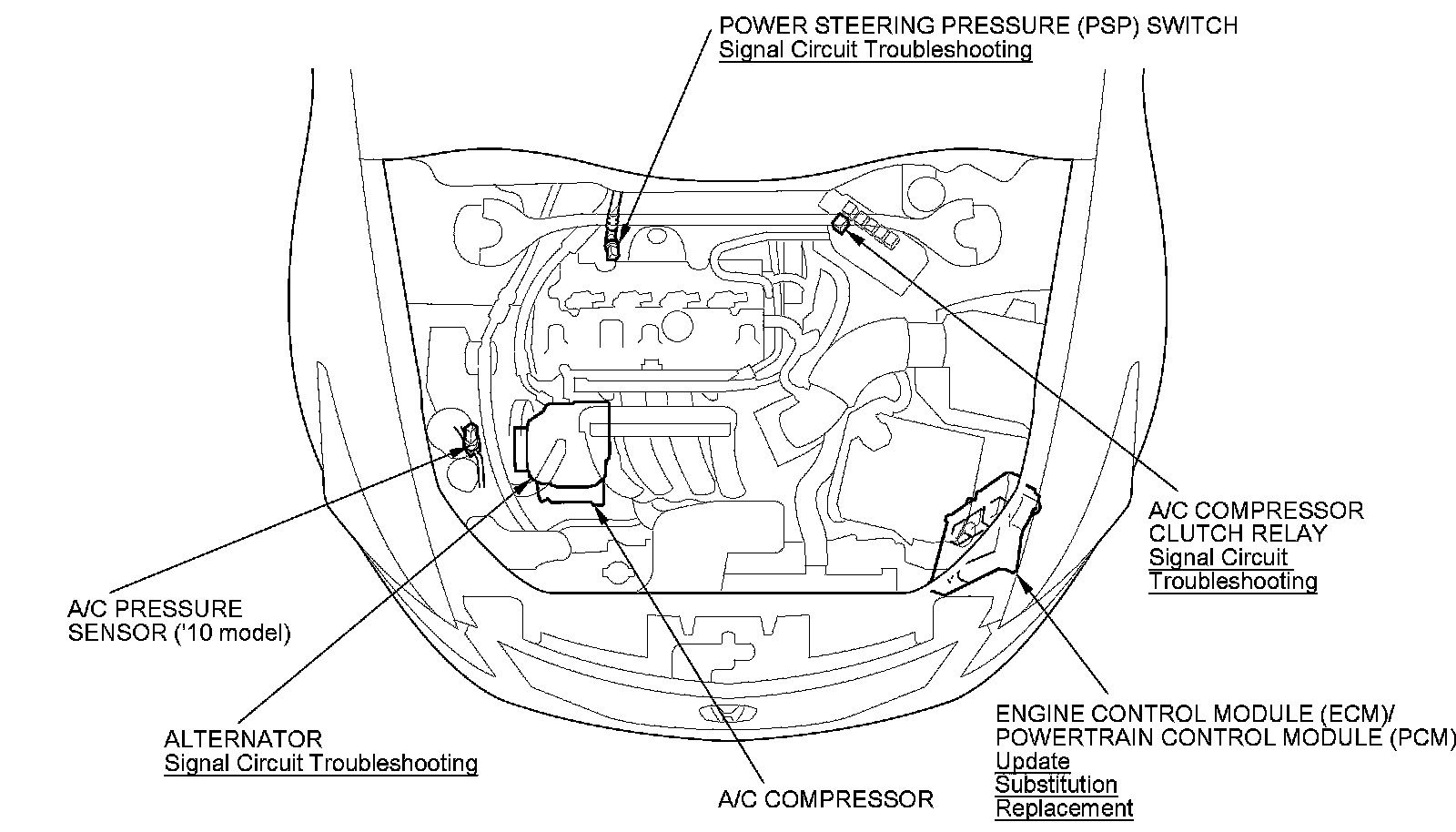 POWER STEERING PRESSURE (PSP) SWITCH
Signal Circuit Troubleshooting

A/C COMPRESSOR CLUTCH RELAY
Signal Circuit Troubleshooting

A/C PRESSURE SENSOR ('10 model)

ALTERNATOR
Signal Circuit Troubleshooting

A/C COMPRESSOR

ENGINE CONTROL MODULE (ECM)/ POWERTRAIN CONTROL MODULE (PCM)
Update
Substitution
Replacement