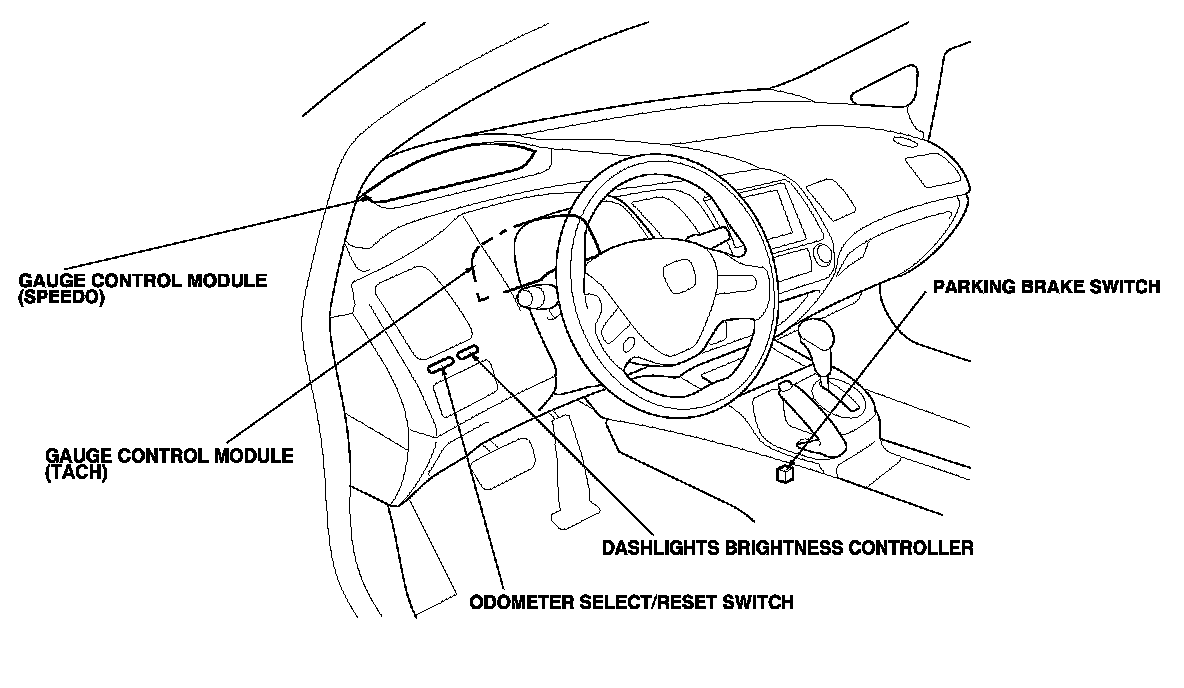 GAUGE CONTROL MODULE (SPEEDO)

PARKING BRAKE SWITCH

GAUGE CONTROL MODULE (TACH)

DASHLIGHTS BRIGHTNESS CONTROLLER

ODOMETER SELECT/RESET SWITCH