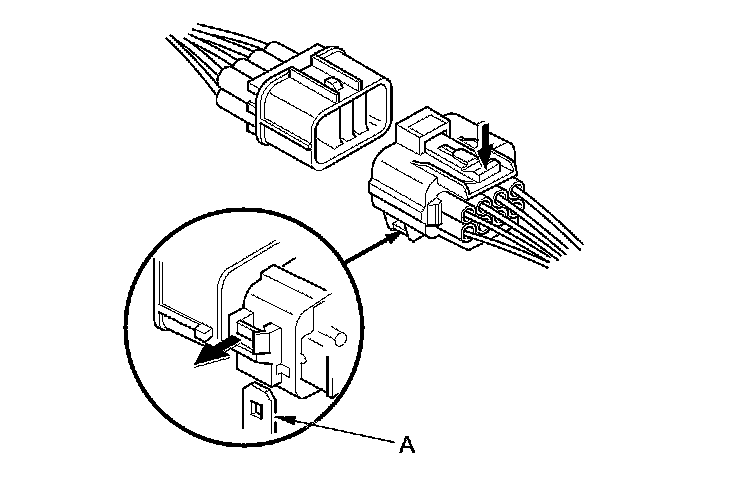 A