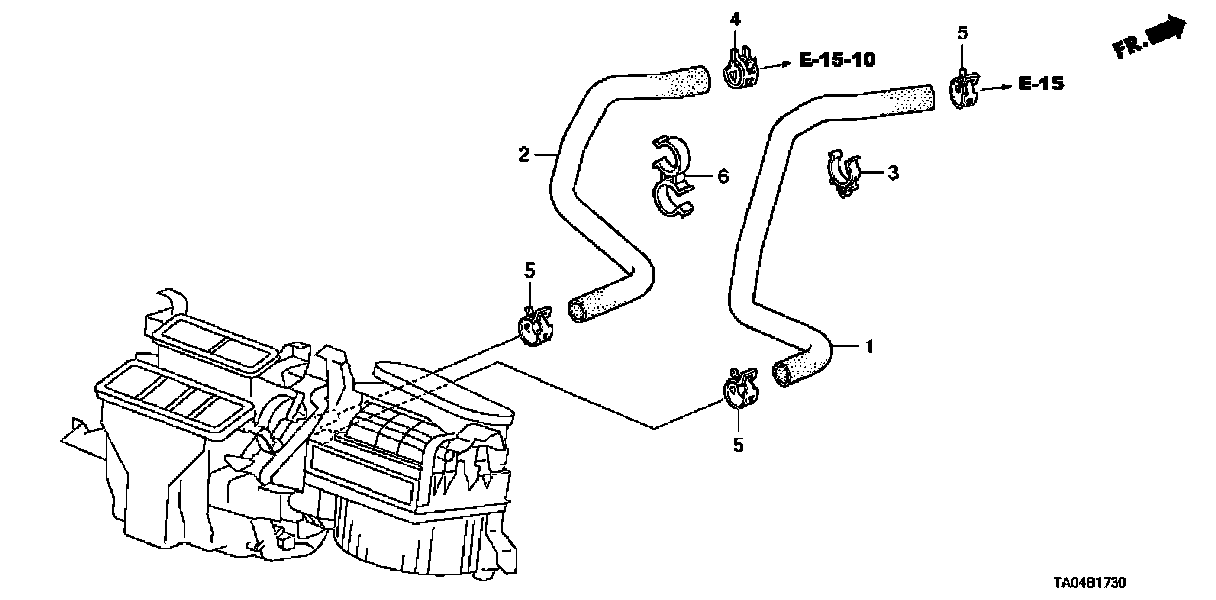 4
E-15-10
5
E-15
FR.
2
6
3
5
1
5
TA04B1730