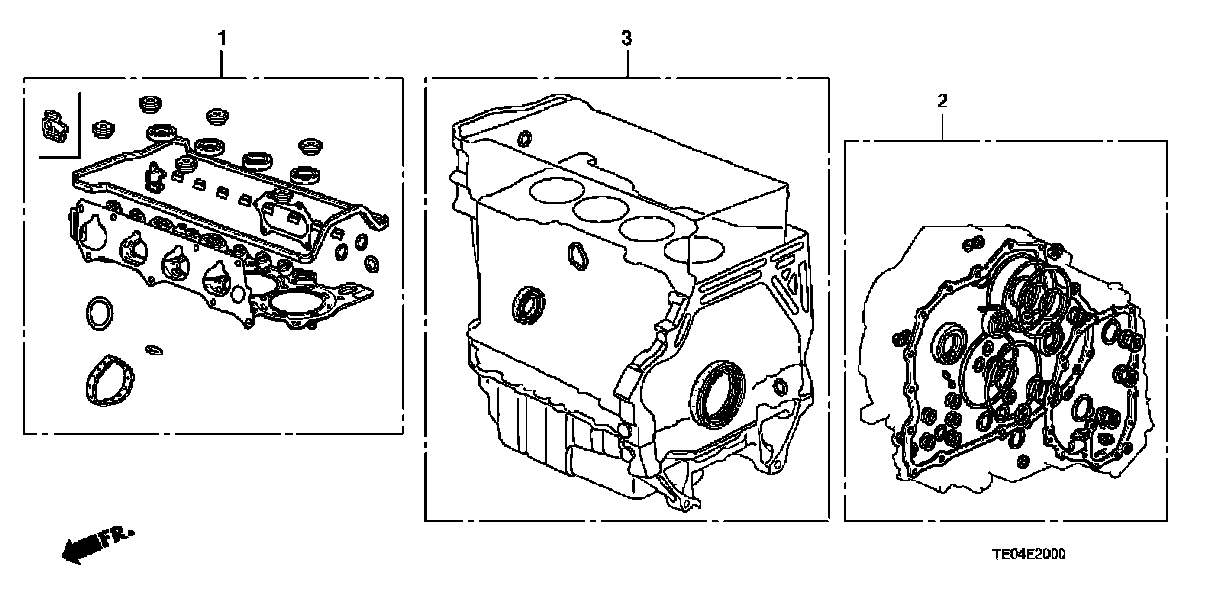 1

3

2

FR.

TE04E2000