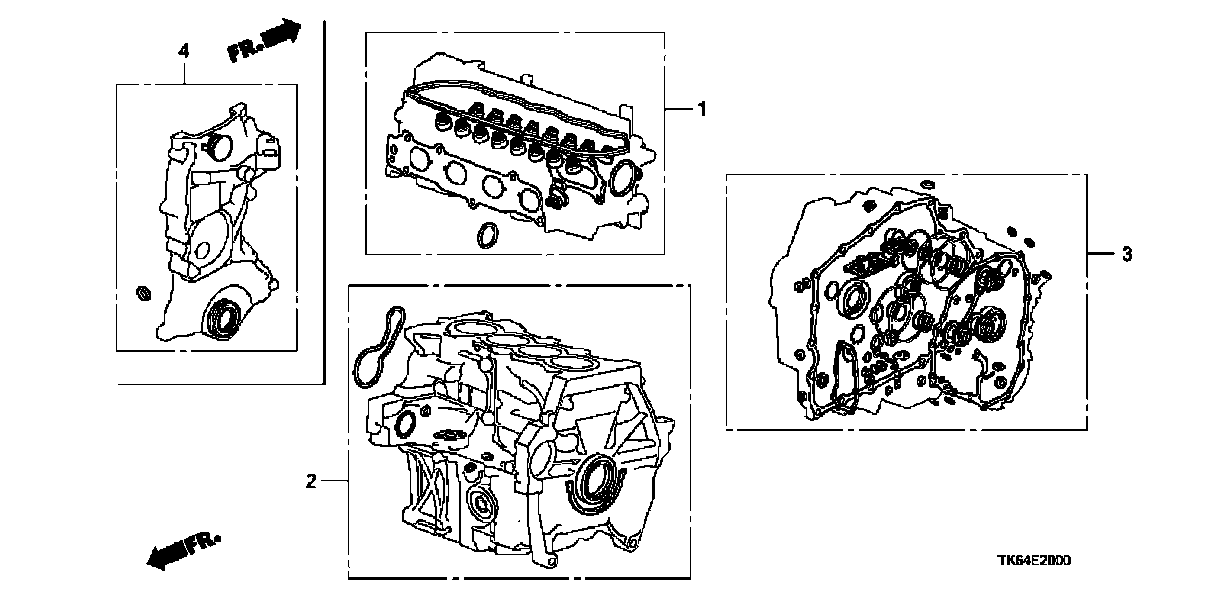 4
FR.
1
3
2
FR.
TK64E2000