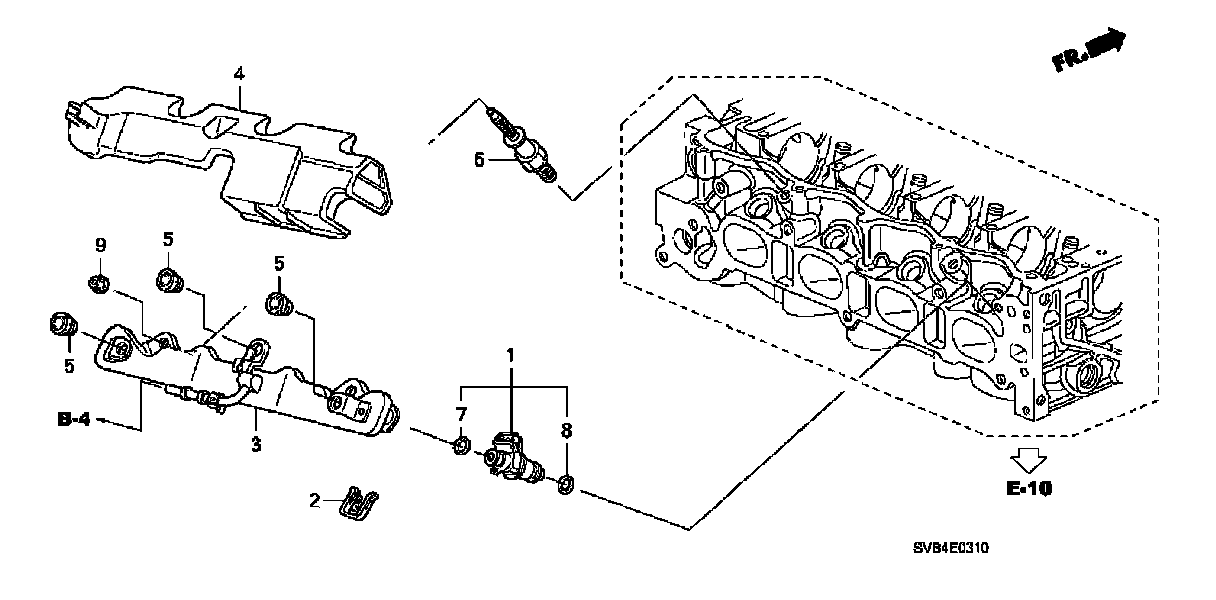 FR.
4
6
9
5
5
5
1
7
8
B-4
3
2
E-10
SVB4E0310