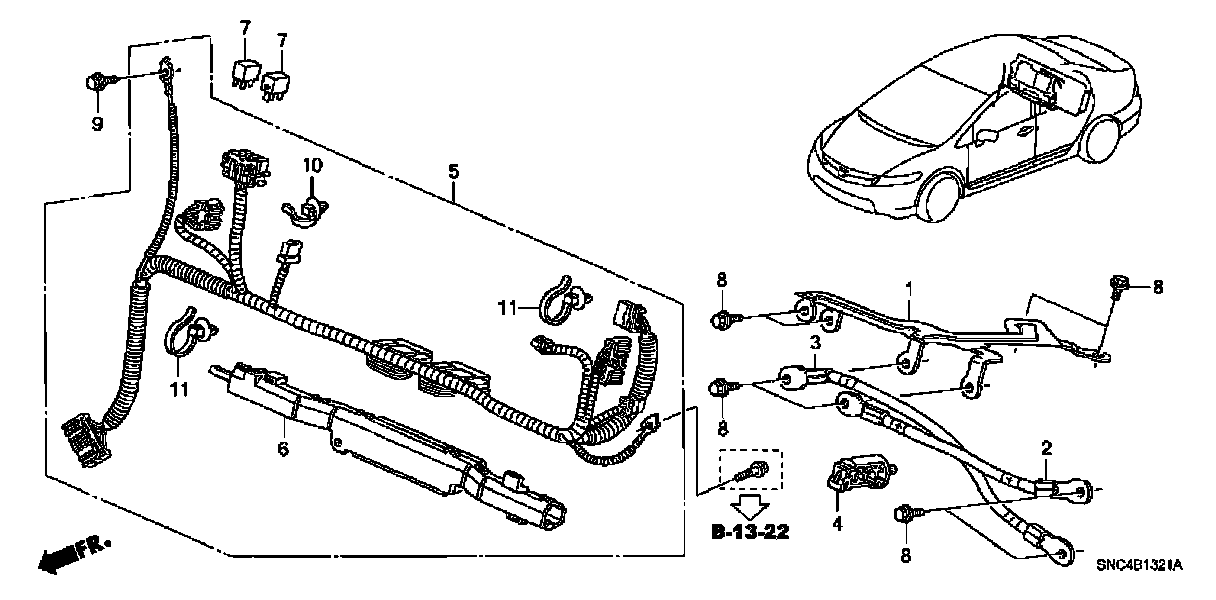 7
7
9
10
5
11
11
6
8
1
8
3
8
2
4
8
B-13-22
FR.
SNC4B1321A