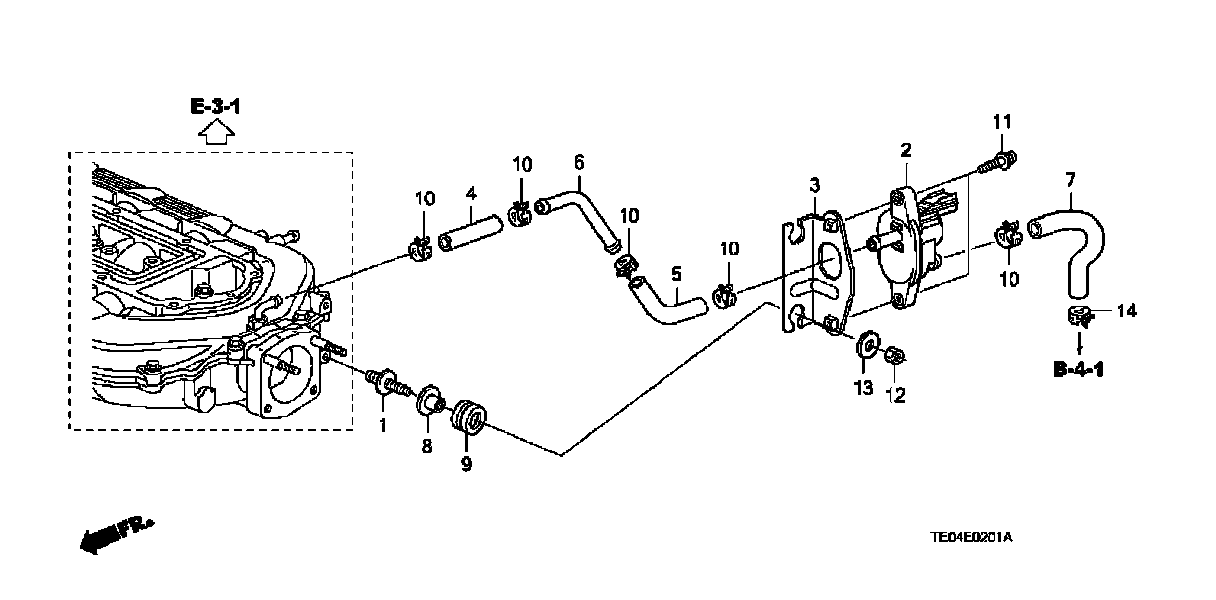 E-3-1

10
4
10
6
10
5
10
3
2
11
7
10
14
B-4-1
13
12
1
8
9

FR.

TE04E0201A