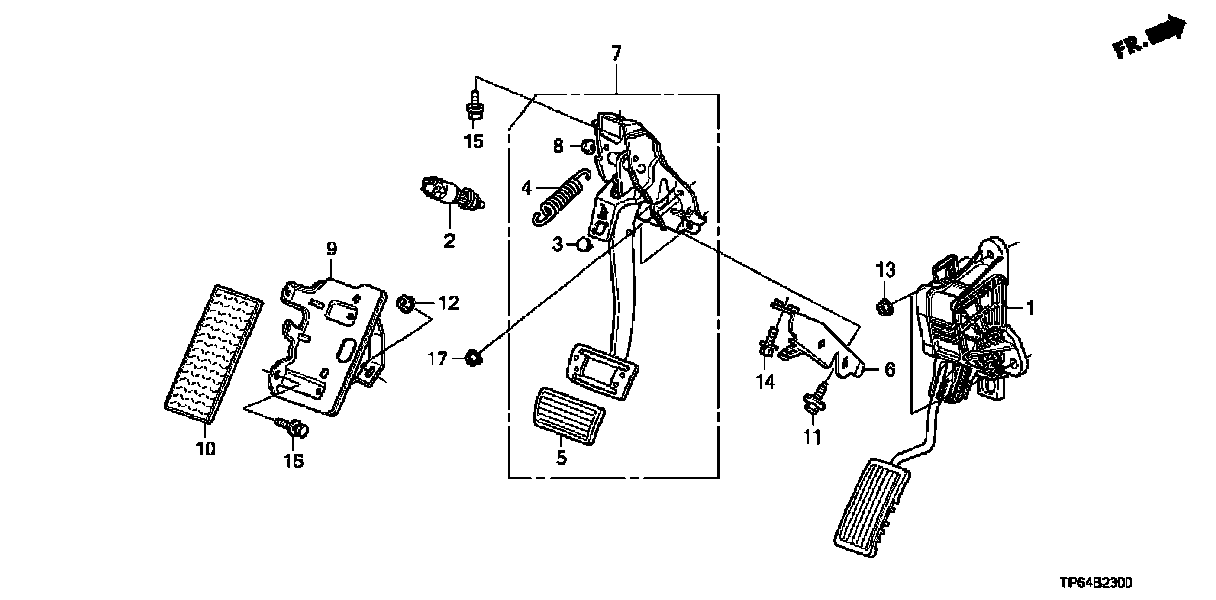 FR.

7

15

8

4

2

3

9

12

13

1

17

14

6

11

10

15

5

TP64B2300