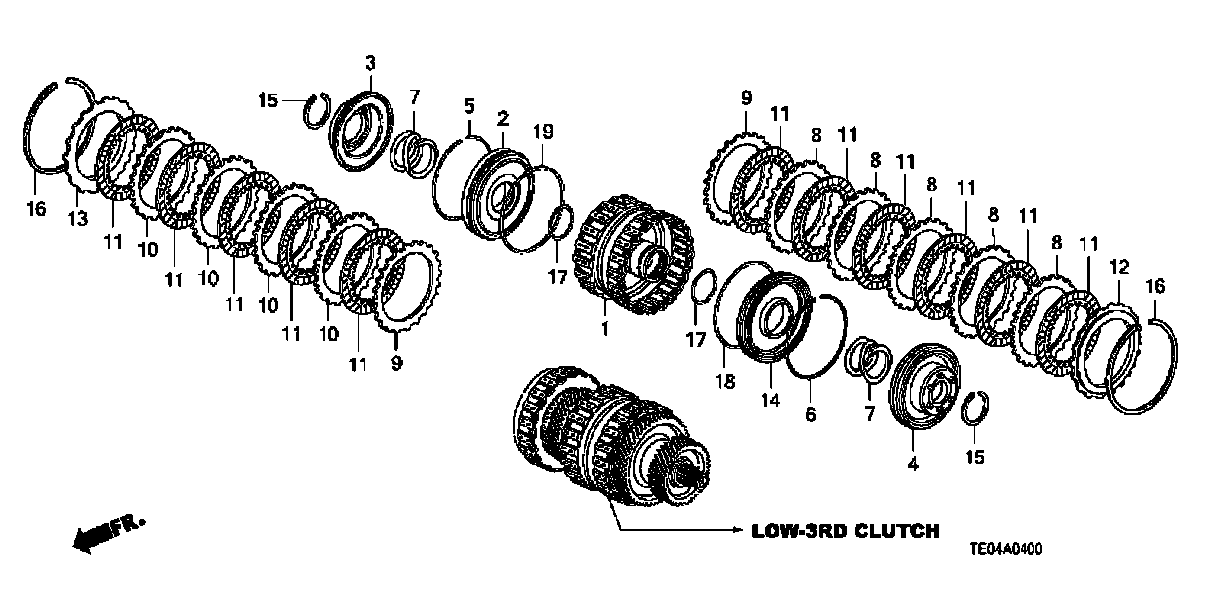 3
15
7
5
2
19
9
11
8
11
8
11
8
11
8
11
8
11
12
16
16
13
11
10
11
10
11
10
11
10
11
9
17
1
17
18
14
6
7
4
15
FR.
LOW-3RD CLUTCH
TE04A0400