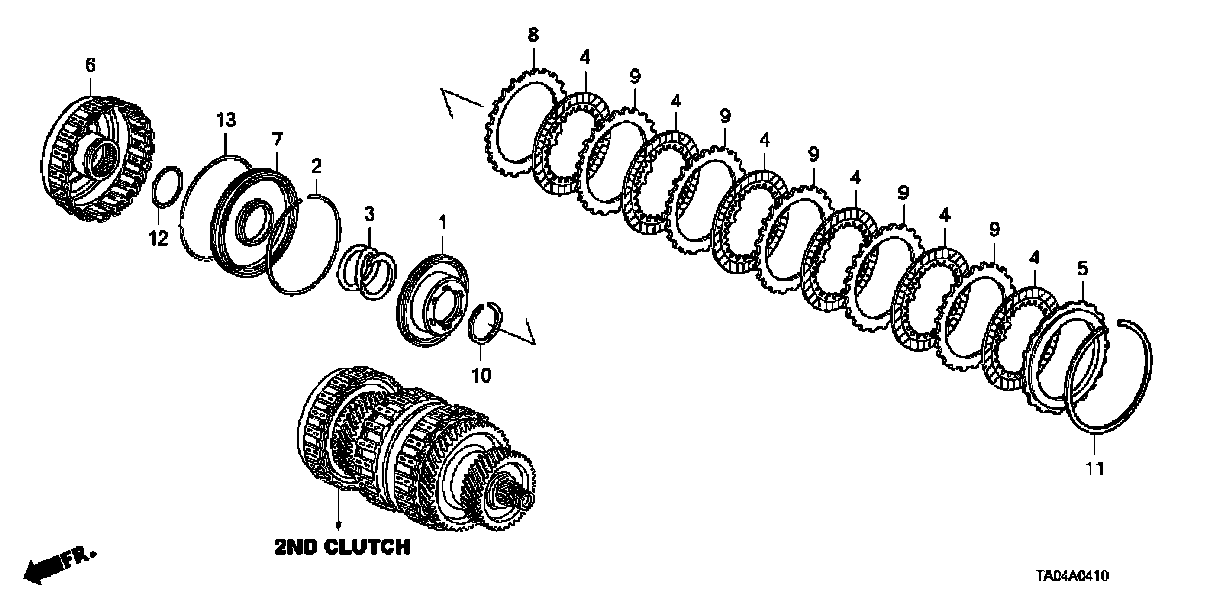 6
13
7
2
12
3
1
10
8
4
9
4
9
4
9
4
9
4
9
4
5
11
2ND CLUTCH
FR.
TA04A0410