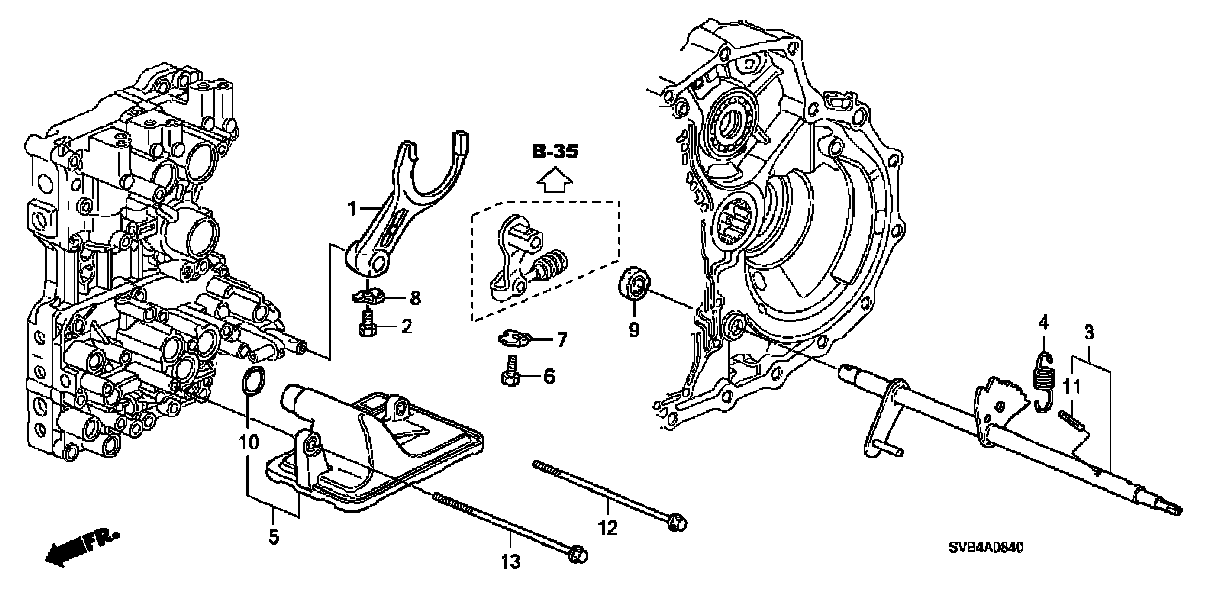 B-35

1

8

2

7

6

9

4

3

11

10

5

12

13

FR.

SVB4A0840