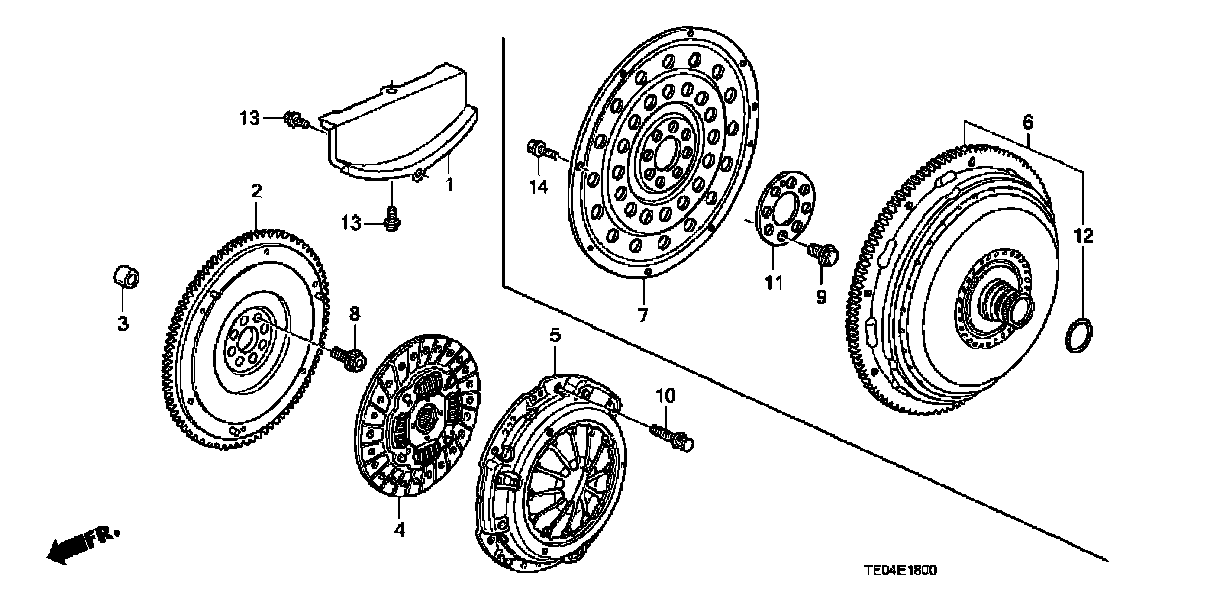 13
1
13
2
3
8
4
5
10
14
7
11
9
6
12
FR.
TE04E1800