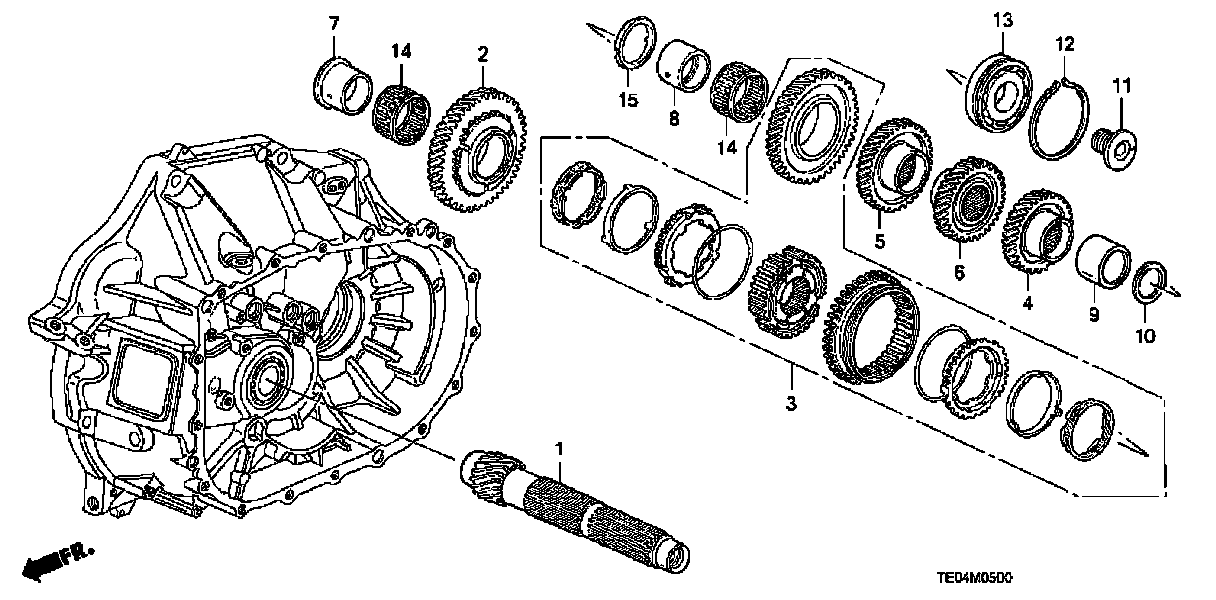 7
14
2
15
8
14
13
12
11
5
6
4
9
10
3
1
FR.
TE04M0500