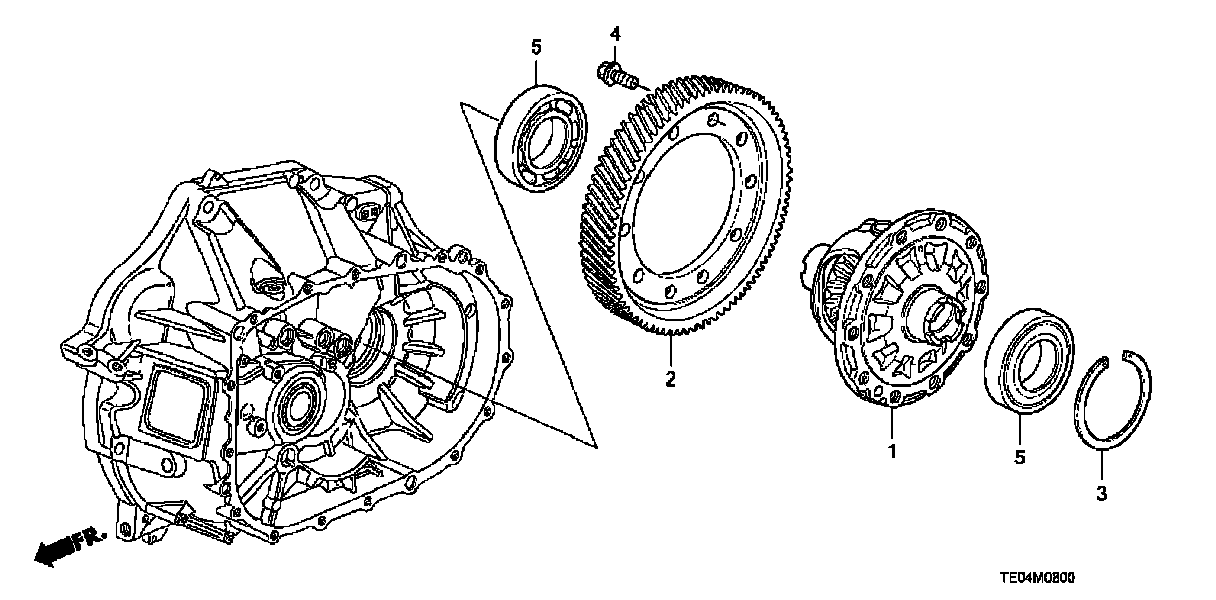 5
4
2
1
5
3
FR.
TE04M0800