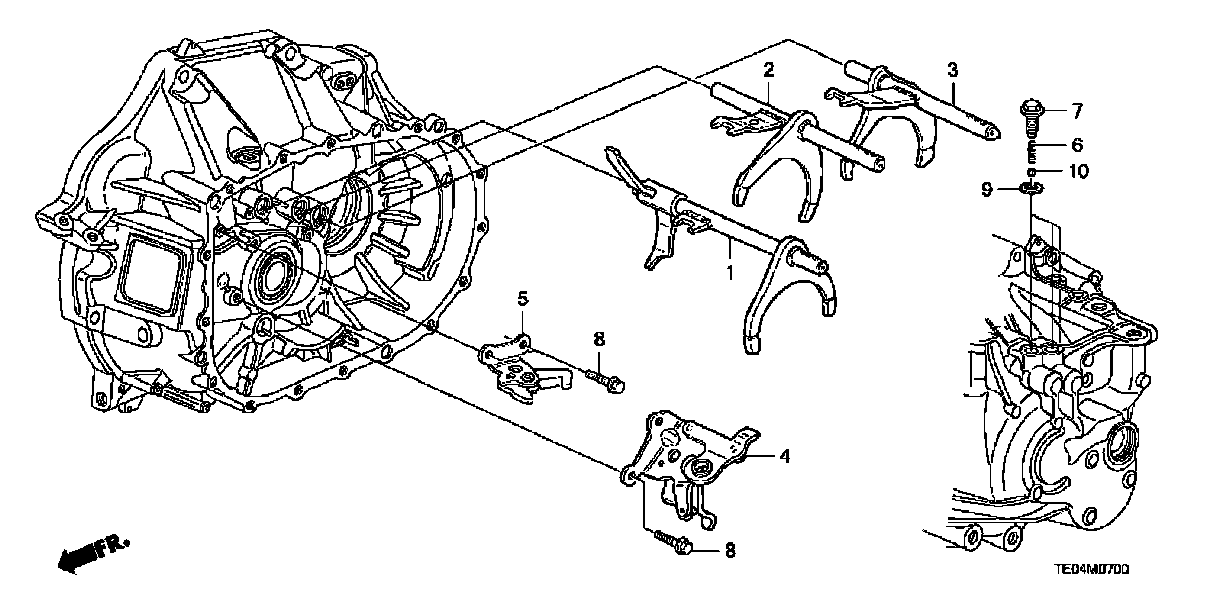 2
3
7
6
10
9
1
5
8
4
8
FR.
TE04M0700