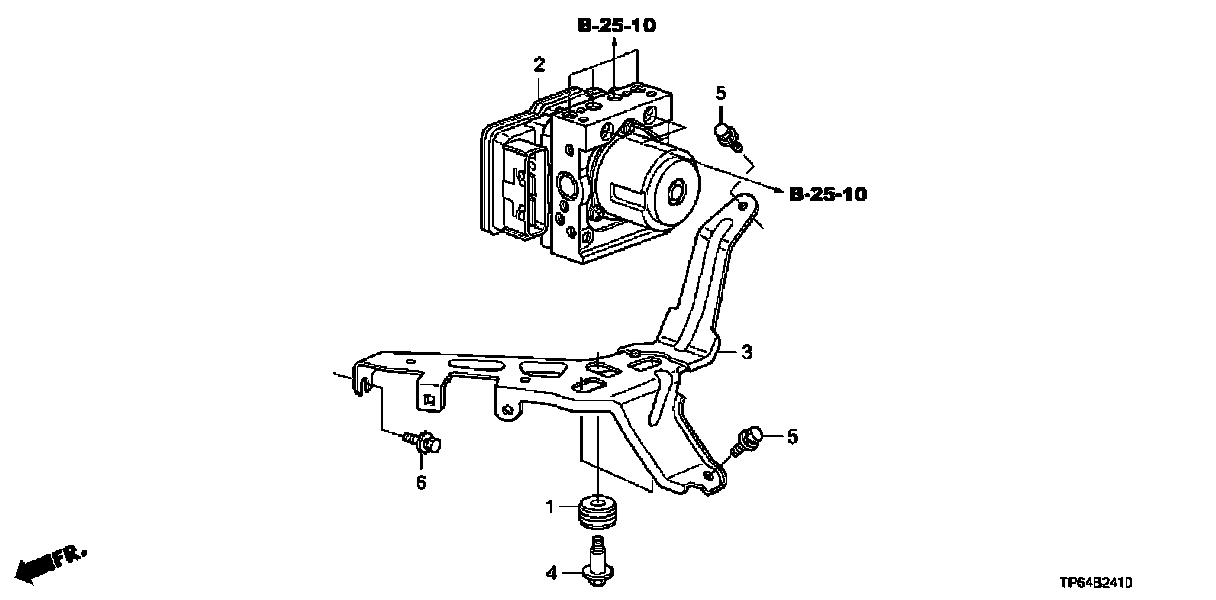 B-25-10
2
5
B-25-10
3
5
6
1
4
FR.
TP64B2410