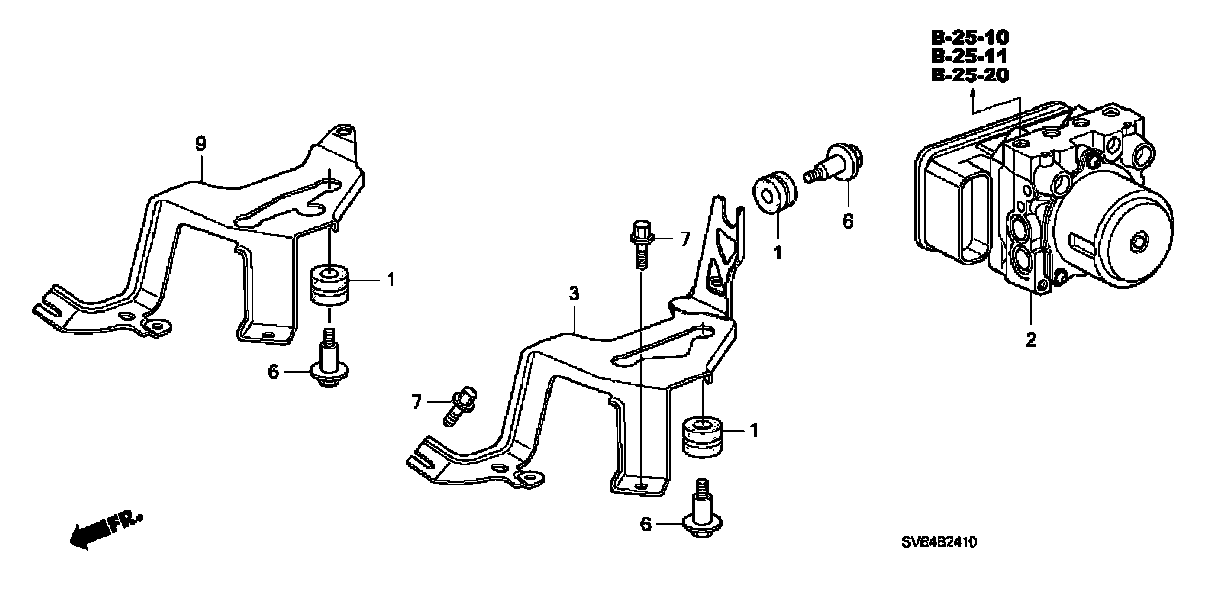 B-25-10
B-25-11
B-25-20

9

1

6

7

3

7

1

6

1

6

2

FR.

SVB4B2410