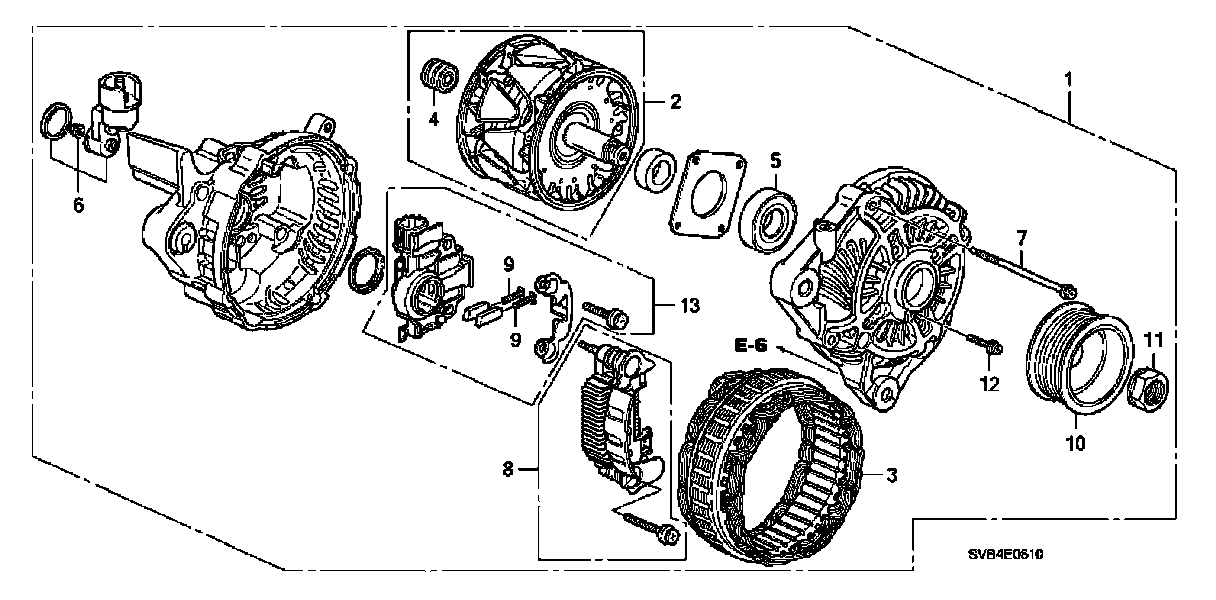 1
2
4
5
6
7
9
9
13
E-6
12
11
10
8
3
SVB4E0610