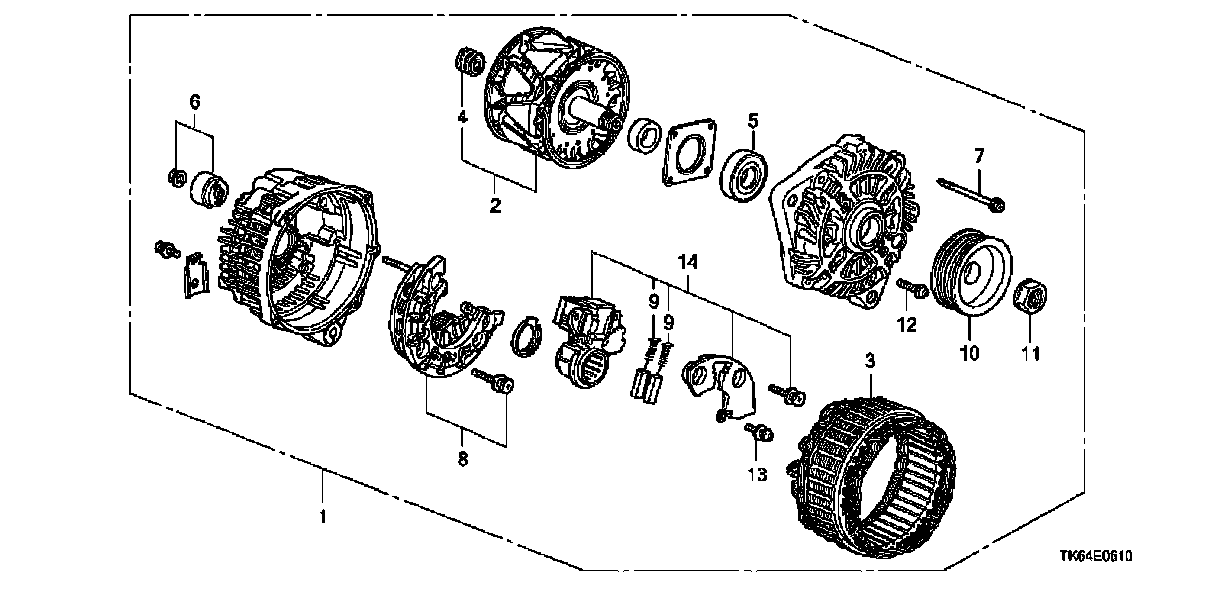 6
4
2
5
7
14
9
9
12
10
11
3
8
13
1
TK64E0610