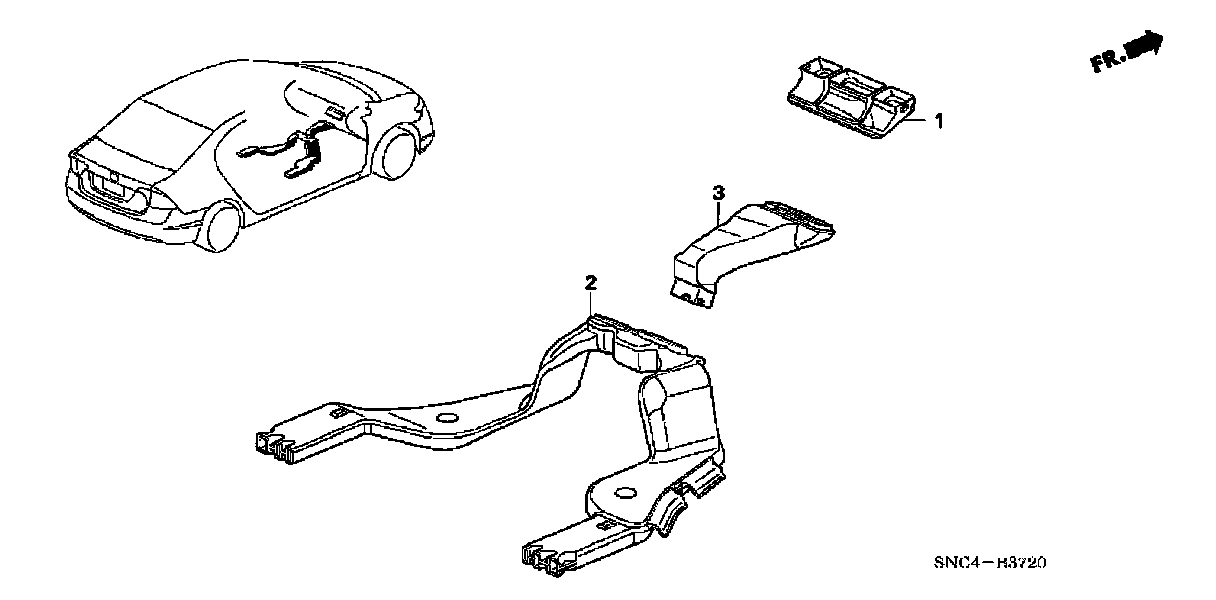 FR.

1

3

2

SNC4－B3720