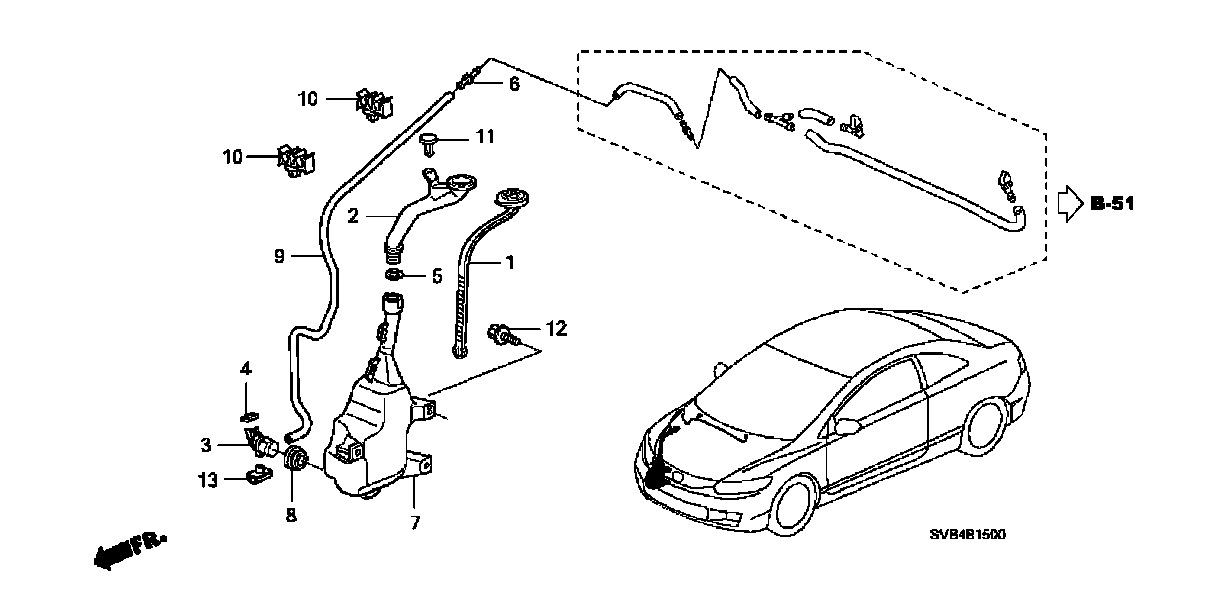 10
6
10
11
2
B-51
9
5
1
12
4
3
13
8
7
FR.
SVB4B1500