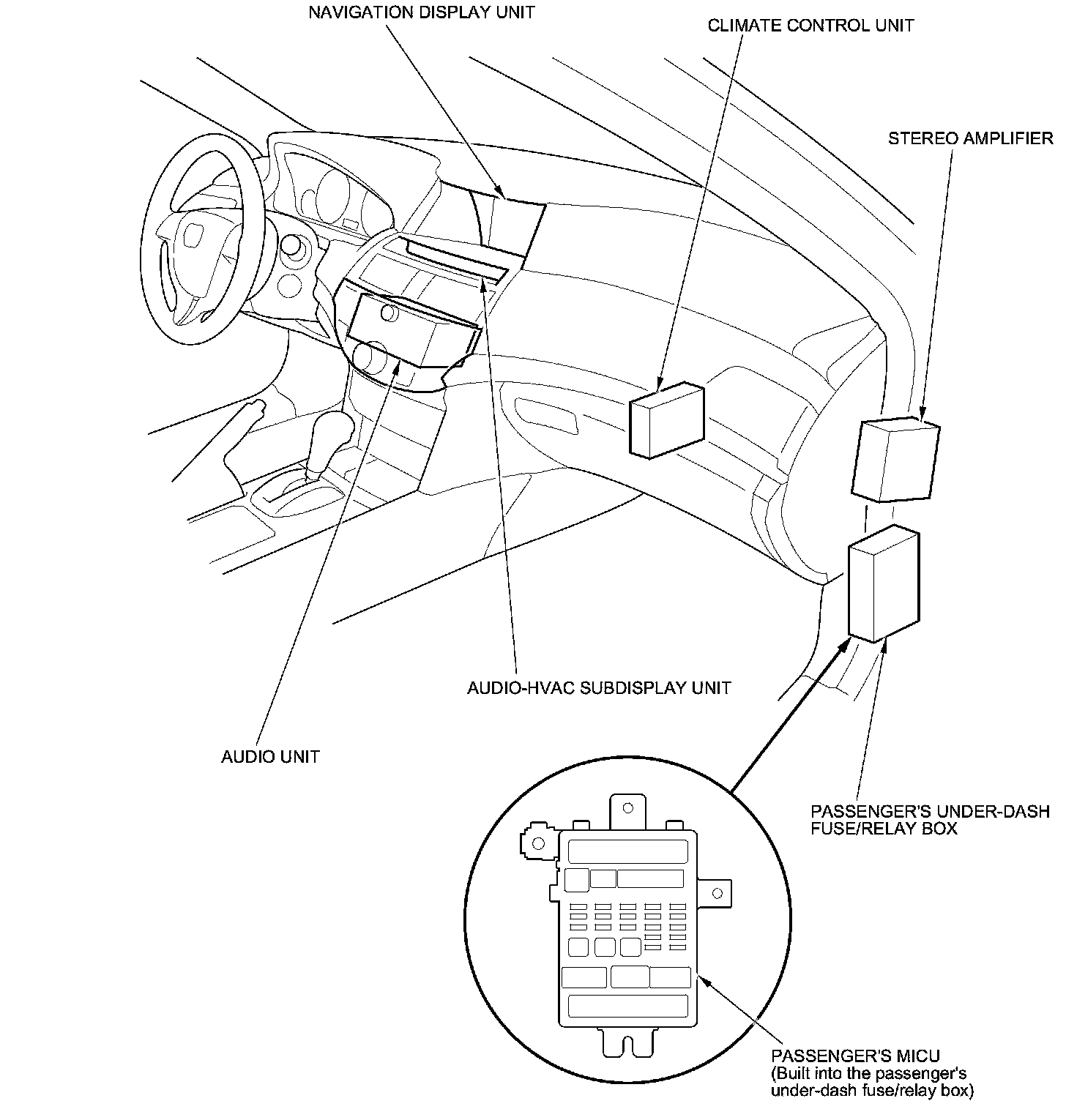 NAVIGATION DISPLAY UNIT

CLIMATE CONTROL UNIT

STEREO AMPLIFIER

AUDIO-HVAC SUBDISPLAY UNIT

AUDIO UNIT

PASSENGER'S UNDER-DASH FUSE/RELAY BOX

PASSENGER'S MICU (Built into the passenger's under-dash fuse/relay box)