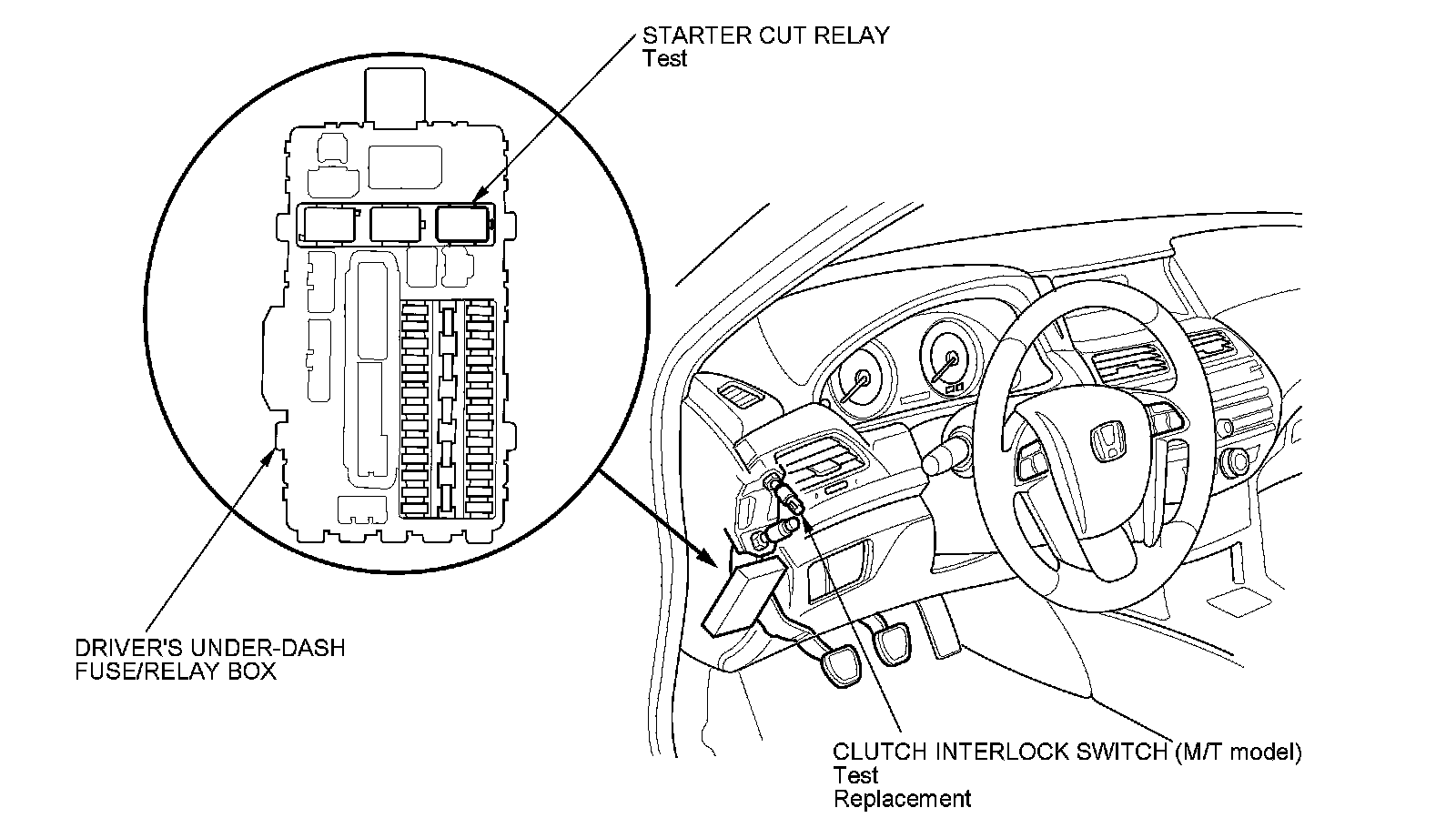 STARTER CUT RELAY
Test

DRIVER'S UNDER-DASH
FUSE/RELAY BOX

CLUTCH INTERLOCK SWITCH (M/T model)
Test
Replacement