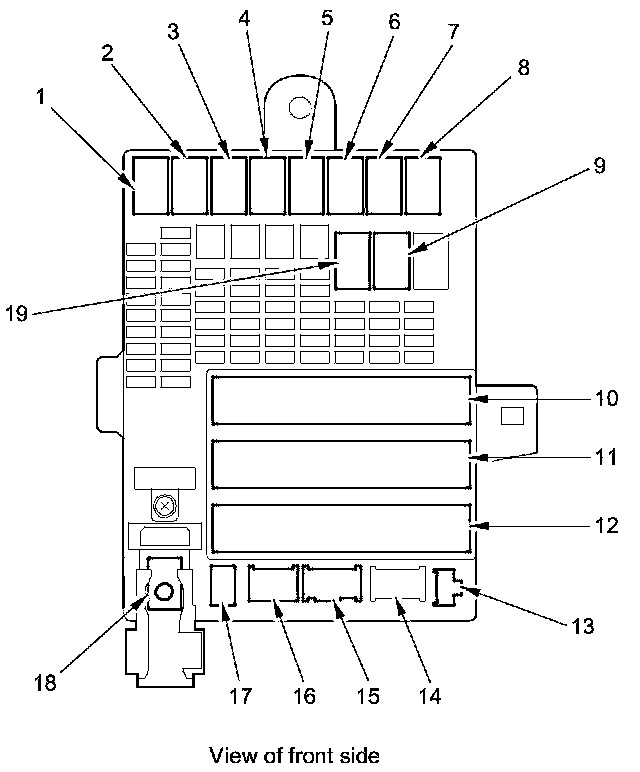 1
2
3
4
5
6
7
8
9
19
10
11
12
13
18
17
16
15
14

View of front side