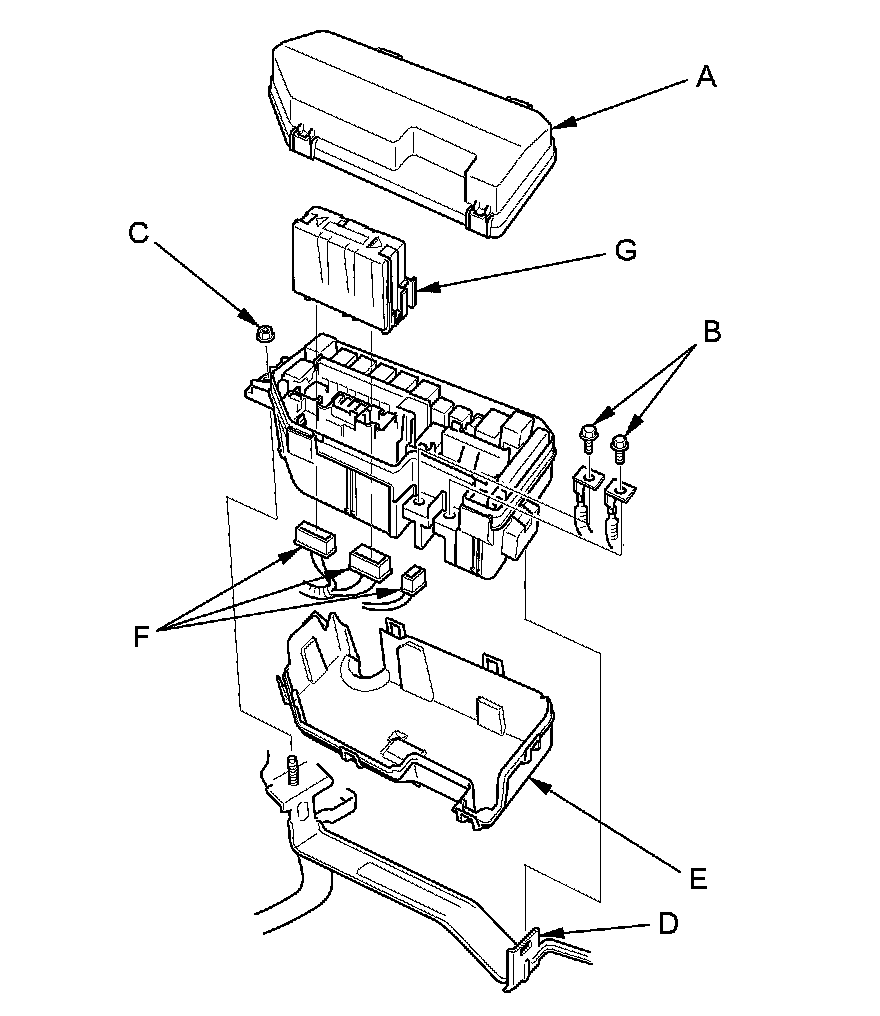 A

C

G

B

F

E

D