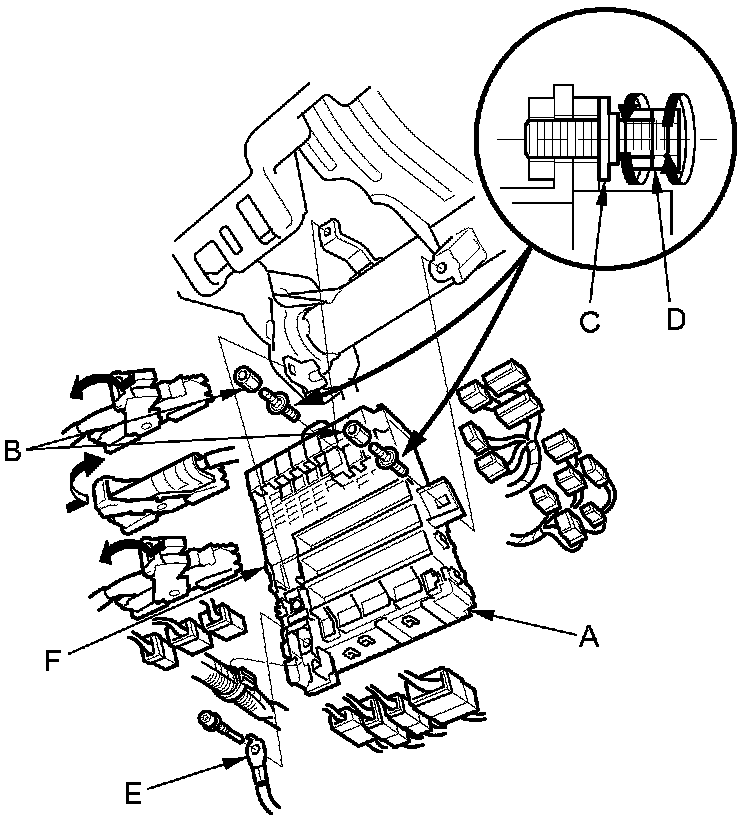 C
D
B
F
A
E