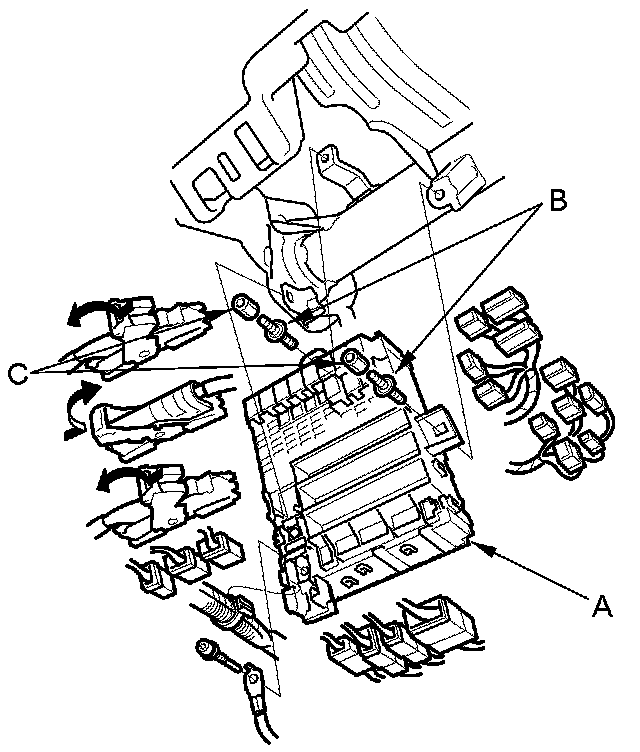 B
C
A