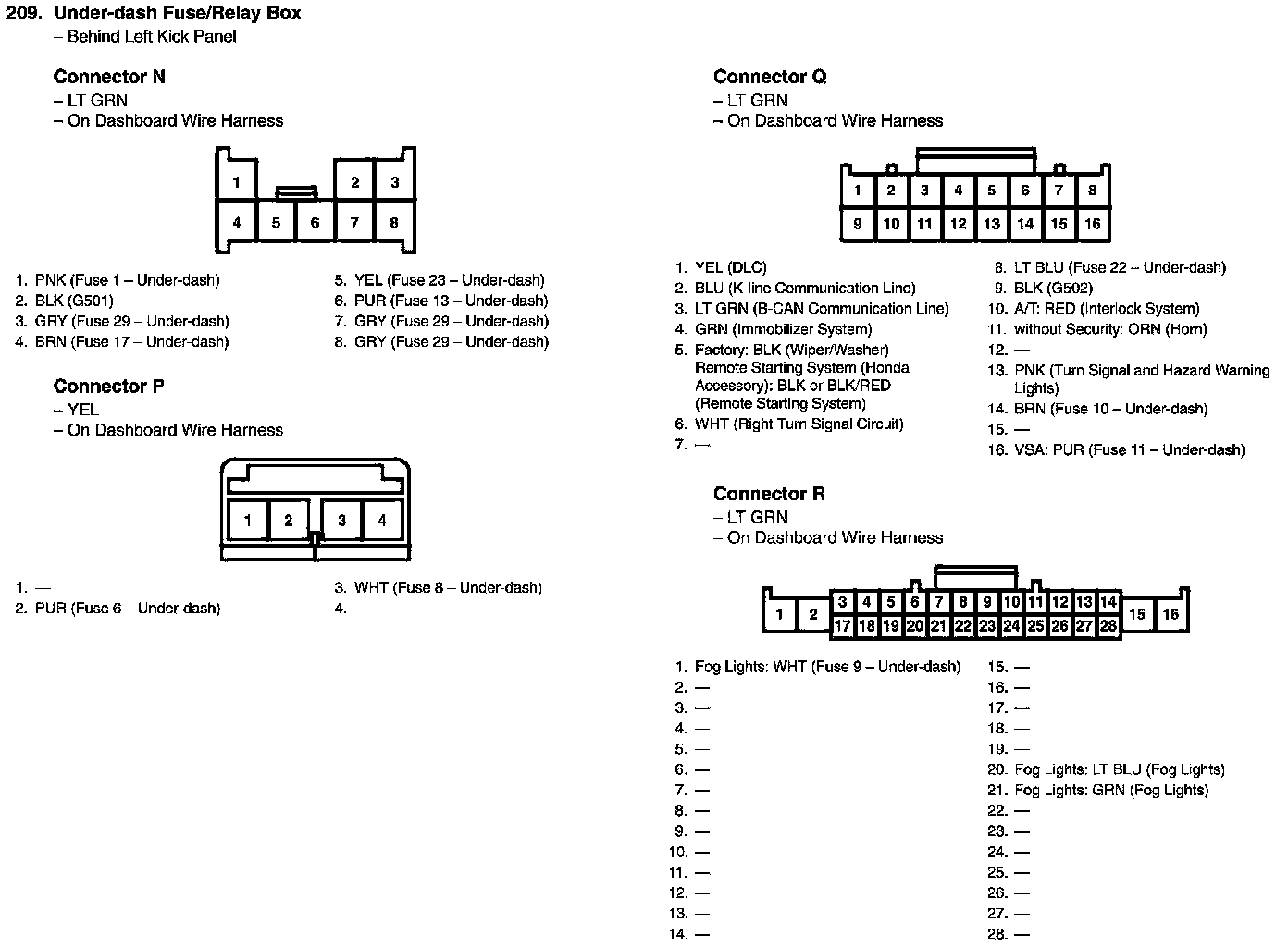 209. Under-dash Fuse/Relay Box
– Behind Left Kick Panel

Connector N
– LT GRN
– On Dashboard Wire Harness

1 2 3
4 5 6 7 8

1. PNK (Fuse 1 – Under-dash)
2. BLK (G501)
3. GRY (Fuse 29 – Under-dash)
4. BRN (Fuse 17 – Under-dash)

5. YEL (Fuse 23 – Under-dash)
6. PUR (Fuse 13 – Under-dash)
7. GRY (Fuse 29 – Under-dash)
8. GRY (Fuse 29 – Under-dash)

Connector P
– YEL
– On Dashboard Wire Harness

1 2 3 4

1. —
2. PUR (Fuse 6 – Under-dash)

3. WHT (Fuse 8 – Under-dash)
4. —

Connector Q
– LT GRN
– On Dashboard Wire Harness

1 2 3 4 5 6 7 8
9 10 11 12 13 14 15 16

1. YEL (DLC)
2. BLU (K-line Communication Line)
3. LT GRN (B-CAN Communication Line)
4. GRN (Immobilizer System)
5. Factory: BLK (Wiper/Washer) Remote Starting System (Honda Accessory): BLK or BLK/RED (Remote Starting System)
6. WHT (Right Turn Signal Circuit)
7. —

8. LT BLU (Fuse 22 – Under-dash)
9. BLK (G502)
10. A/T: RED (Interlock System)
11. without Security: ORN (Horn)
12. —
13. PNK (Turn Signal and Hazard Warning Lights)
14. BRN (Fuse 10 – Under-dash)
15. —
16. VSA: PUR (Fuse 11 – Under-dash)

Connector R
– LT GRN
– On Dashboard Wire Harness

1 2 3 4 5 6 7 8 9 10 11 12 13 14 15 16
17 18 19 20 21 22 23 24 25 26 27 28

1. Fog Lights: WHT (Fuse 9 – Under-dash)
2. —
3. —
4. —
5. —
6. —
7. —
8. —
9. —
10. —
11. —
12. —
13. —
14. —

15. —
16. —
17. —
18. —
19. —
20. Fog Lights: LT BLU (Fog Lights)
21. Fog Lights: GRN (Fog Lights)
22. —
23. —
24. —
25. —
26. —
27. —
28. —