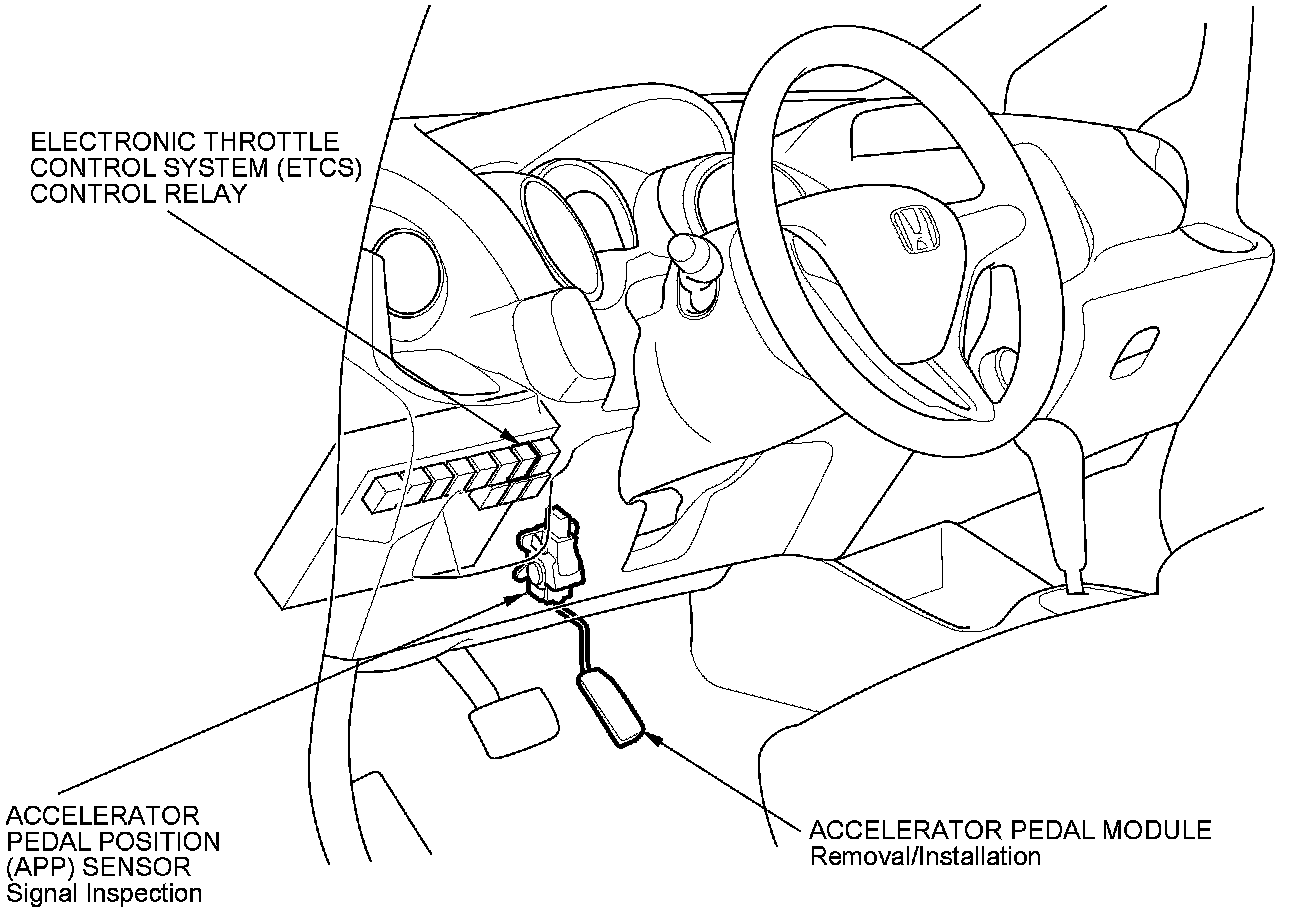 ELECTRONIC THROTTLE CONTROL SYSTEM (ETCS) CONTROL RELAY

ACCELERATOR PEDAL POSITION (APP) SENSOR
Signal Inspection

ACCELERATOR PEDAL MODULE
Removal/Installation