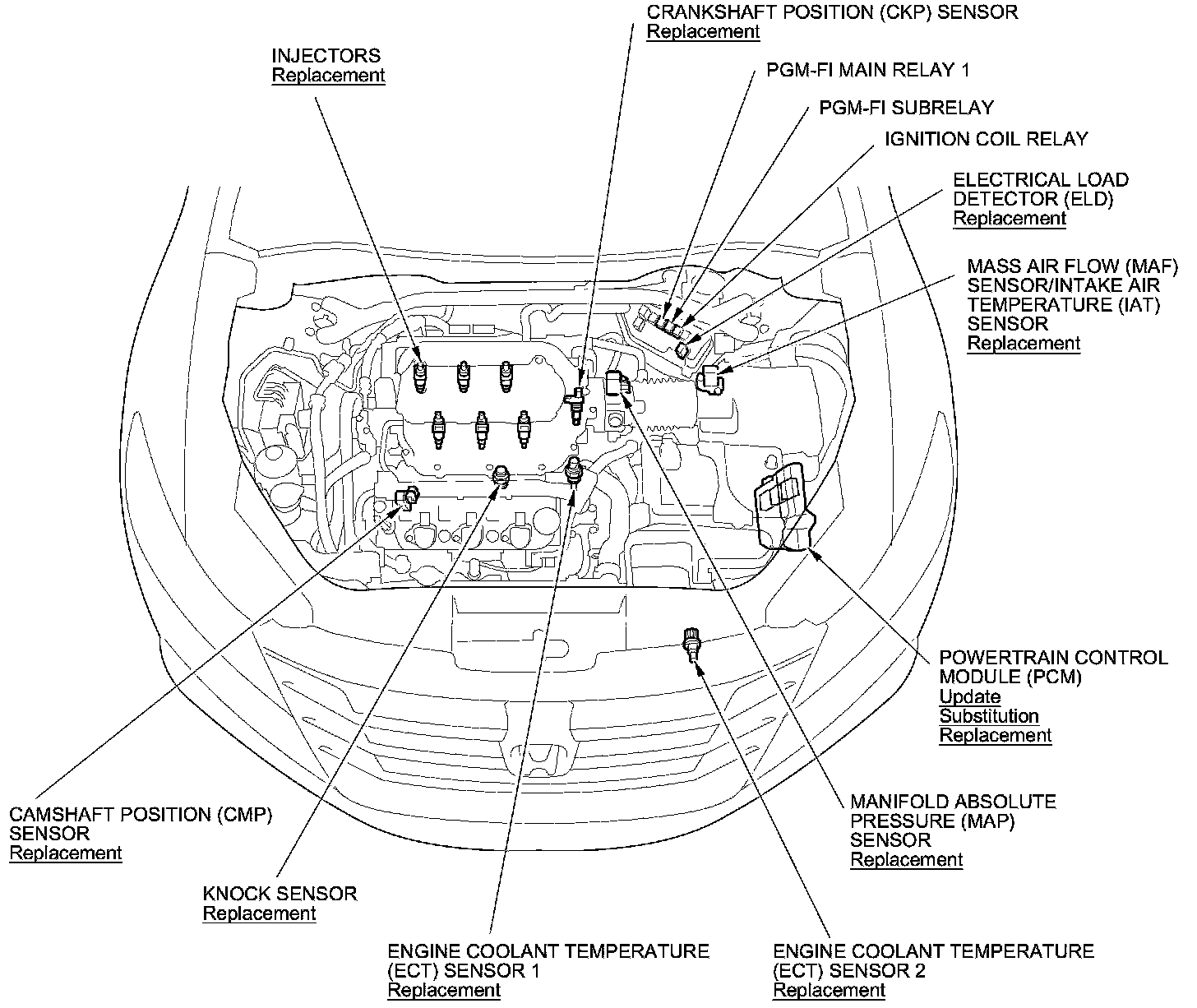 CRANKSHAFT POSITION (CKP) SENSOR
Replacement

INJECTORS
Replacement

PGM-FI MAIN RELAY 1

PGM-FI SUBRELAY

IGNITION COIL RELAY

ELECTRICAL LOAD DETECTOR (ELD)
Replacement

MASS AIR FLOW (MAF) SENSOR/INTAKE AIR TEMPERATURE (IAT) SENSOR
Replacement

POWERTRAIN CONTROL MODULE (PCM)
Update
Substitution
Replacement

CAMSHAFT POSITION (CMP) SENSOR
Replacement

MANIFOLD ABSOLUTE PRESSURE (MAP) SENSOR
Replacement

KNOCK SENSOR
Replacement

ENGINE COOLANT TEMPERATURE (ECT) SENSOR 1
Replacement

ENGINE COOLANT TEMPERATURE (ECT) SENSOR 2
Replacement