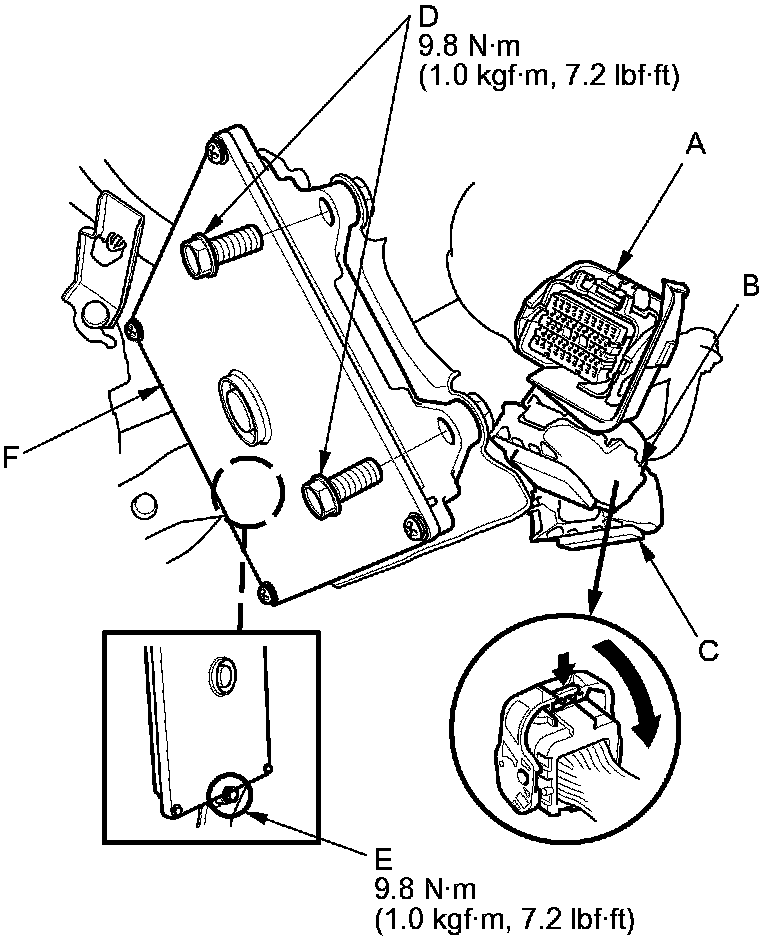 D
9.8 N·m
(1.0 kgf·m, 7.2 lbf·ft)

A

B

F

C

E
9.8 N·m
(1.0 kgf·m, 7.2 lbf·ft)