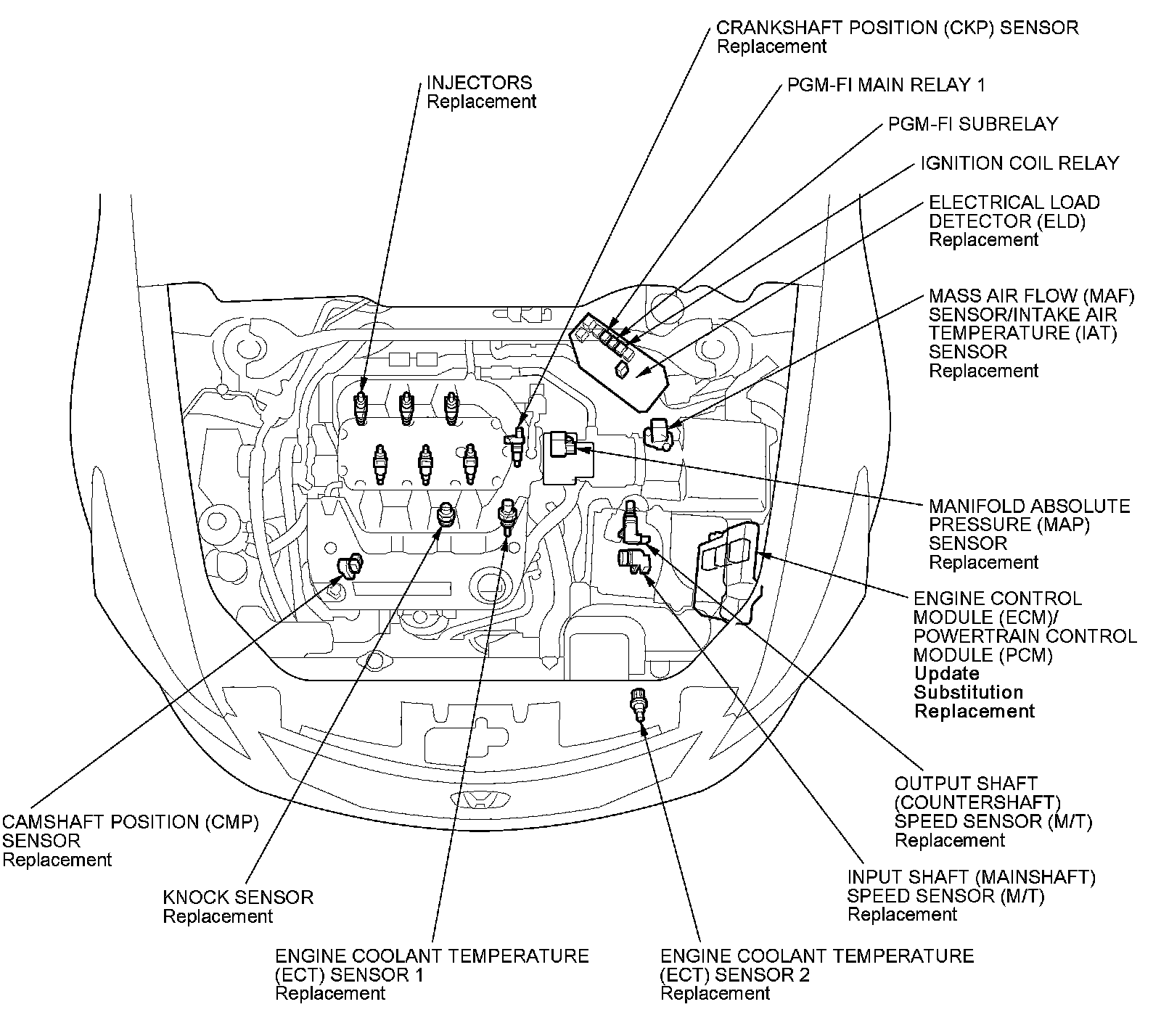 CRANKSHAFT POSITION (CKP) SENSOR
Replacement

INJECTORS
Replacement

PGM-FI MAIN RELAY 1

PGM-FI SUBRELAY

IGNITION COIL RELAY

ELECTRICAL LOAD DETECTOR (ELD)
Replacement

MASS AIR FLOW (MAF) SENSOR/INTAKE AIR TEMPERATURE (IAT) SENSOR
Replacement

MANIFOLD ABSOLUTE PRESSURE (MAP) SENSOR
Replacement

ENGINE CONTROL MODULE (ECM)/ POWERTRAIN CONTROL MODULE (PCM)
Update
Substitution
Replacement

OUTPUT SHAFT (COUNTERSHAFT) SPEED SENSOR (M/T)
Replacement

INPUT SHAFT (MAINSHAFT) SPEED SENSOR (M/T)
Replacement

CAMSHAFT POSITION (CMP) SENSOR
Replacement

KNOCK SENSOR
Replacement

ENGINE COOLANT TEMPERATURE (ECT) SENSOR 1
Replacement

ENGINE COOLANT TEMPERATURE (ECT) SENSOR 2
Replacement