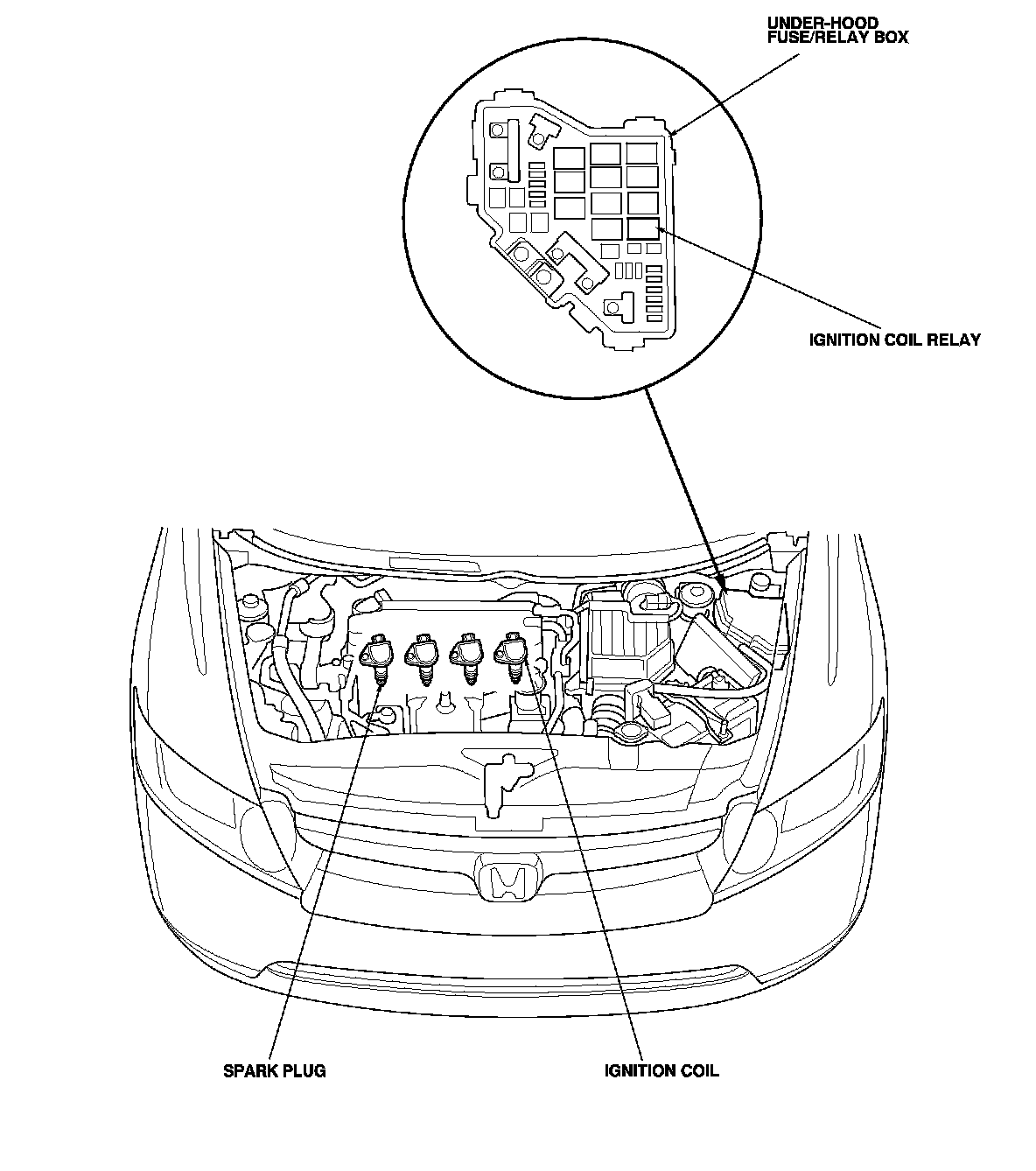 UNDER-HOOD FUSE/RELAY BOX

IGNITION COIL RELAY

SPARK PLUG

IGNITION COIL