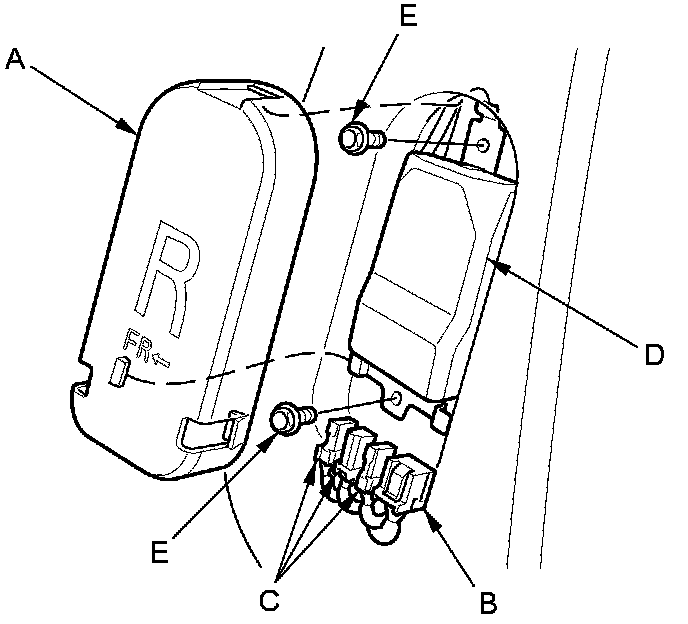 A
E
R
FR←
D
E
C
B