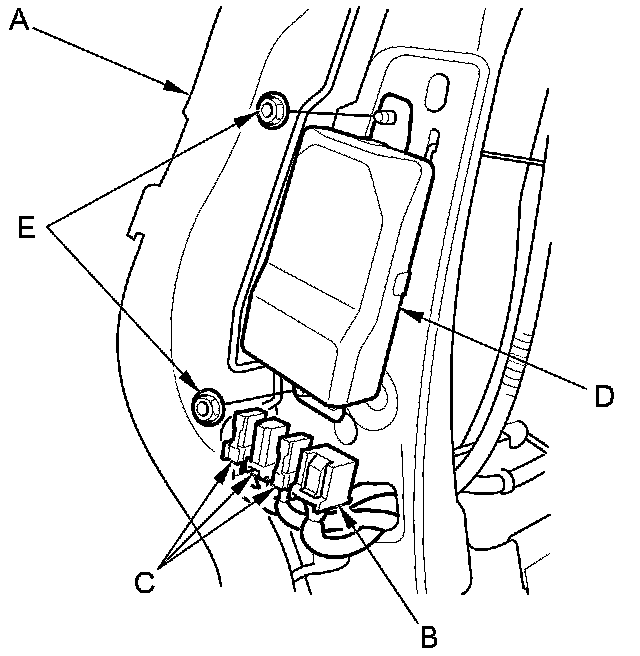 A
E
D
C
B