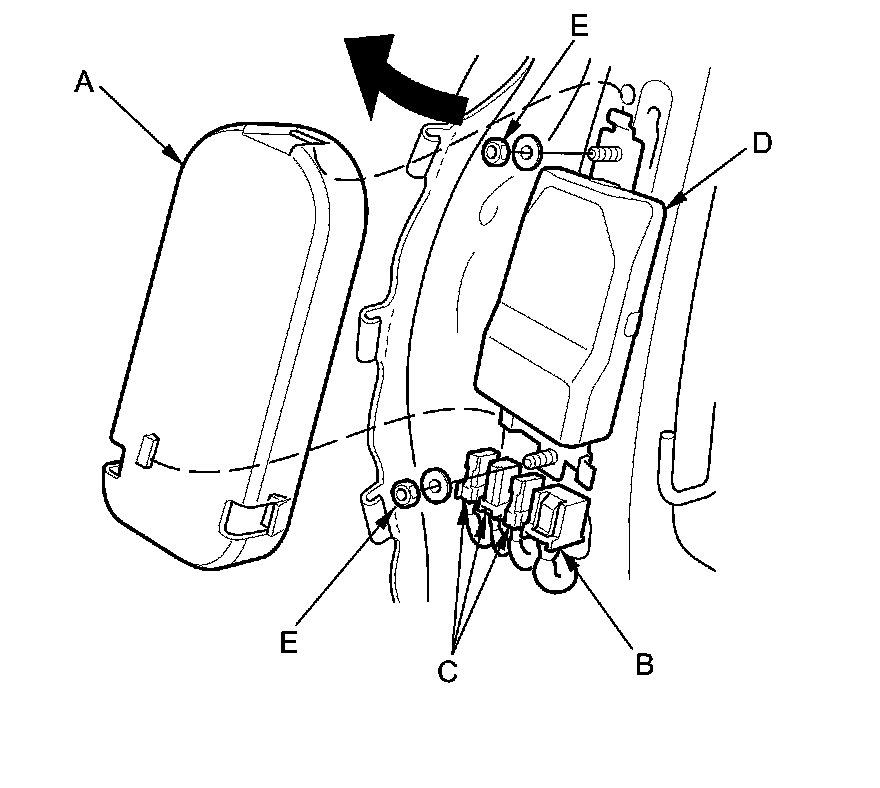 A
E
D
E
C
B