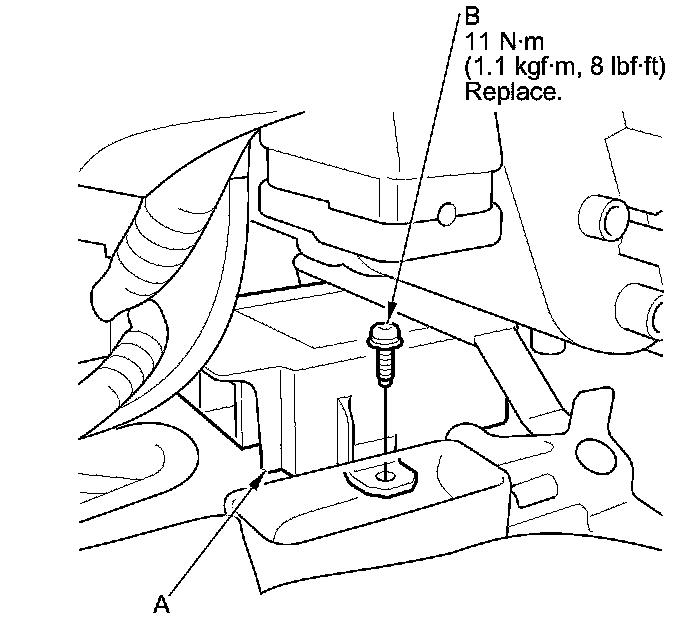 B
11 N·m
(1.1 kgf·m, 8 lbf·ft)
Replace.

A