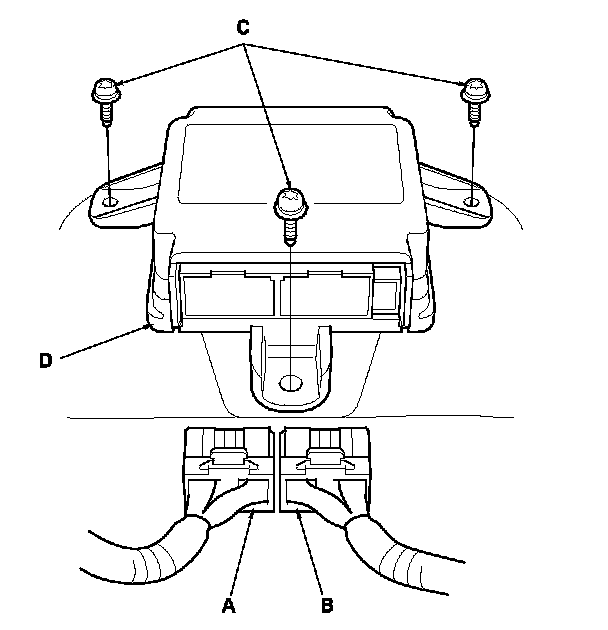 C

D

A

B