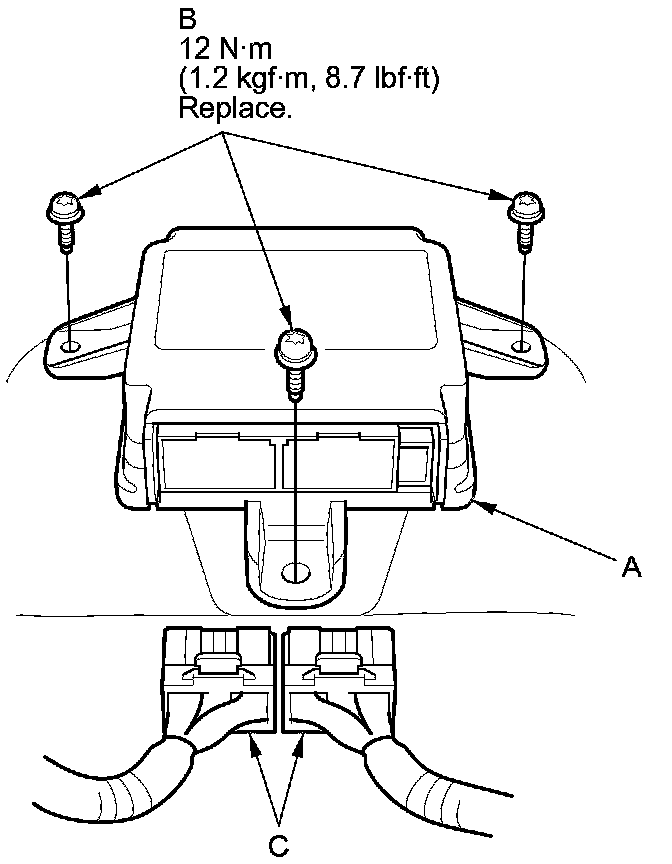 B
12 N·m
(1.2 kgf·m, 8.7 lbf·ft)
Replace.

A

C